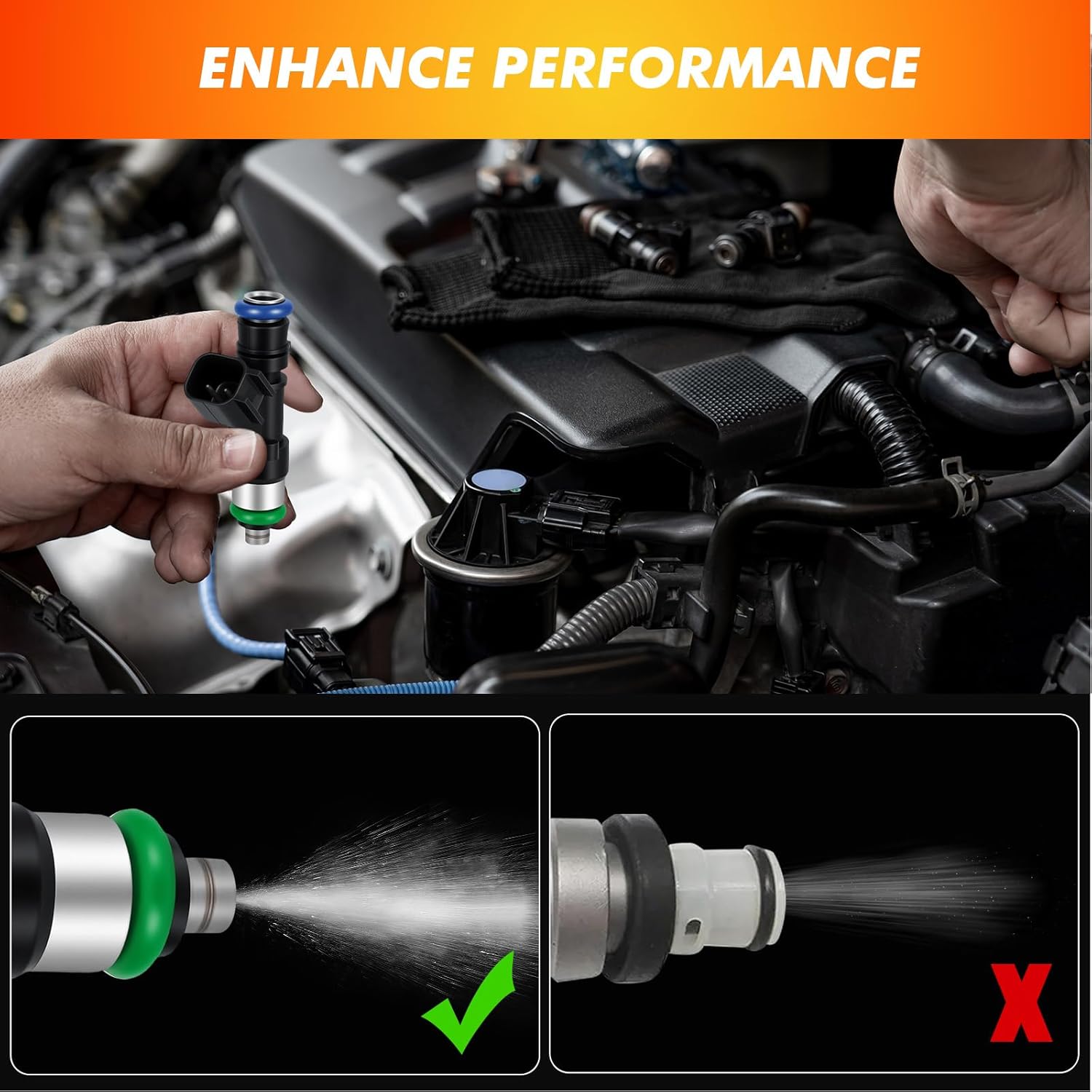 ENHANCE PERFORMANCE