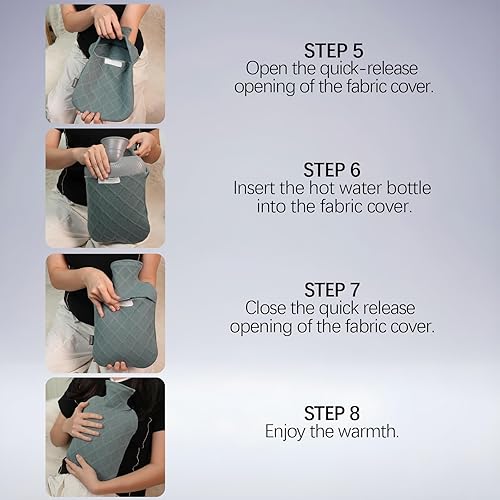 STEP 5
Open the quick-release opening of the fabric cover.

STEP 6
Insert the hot water bottle into the fabric cover.

STEP 7
Close the quick release opening of the fabric cover.

STEP 8
Enjoy the warmth.