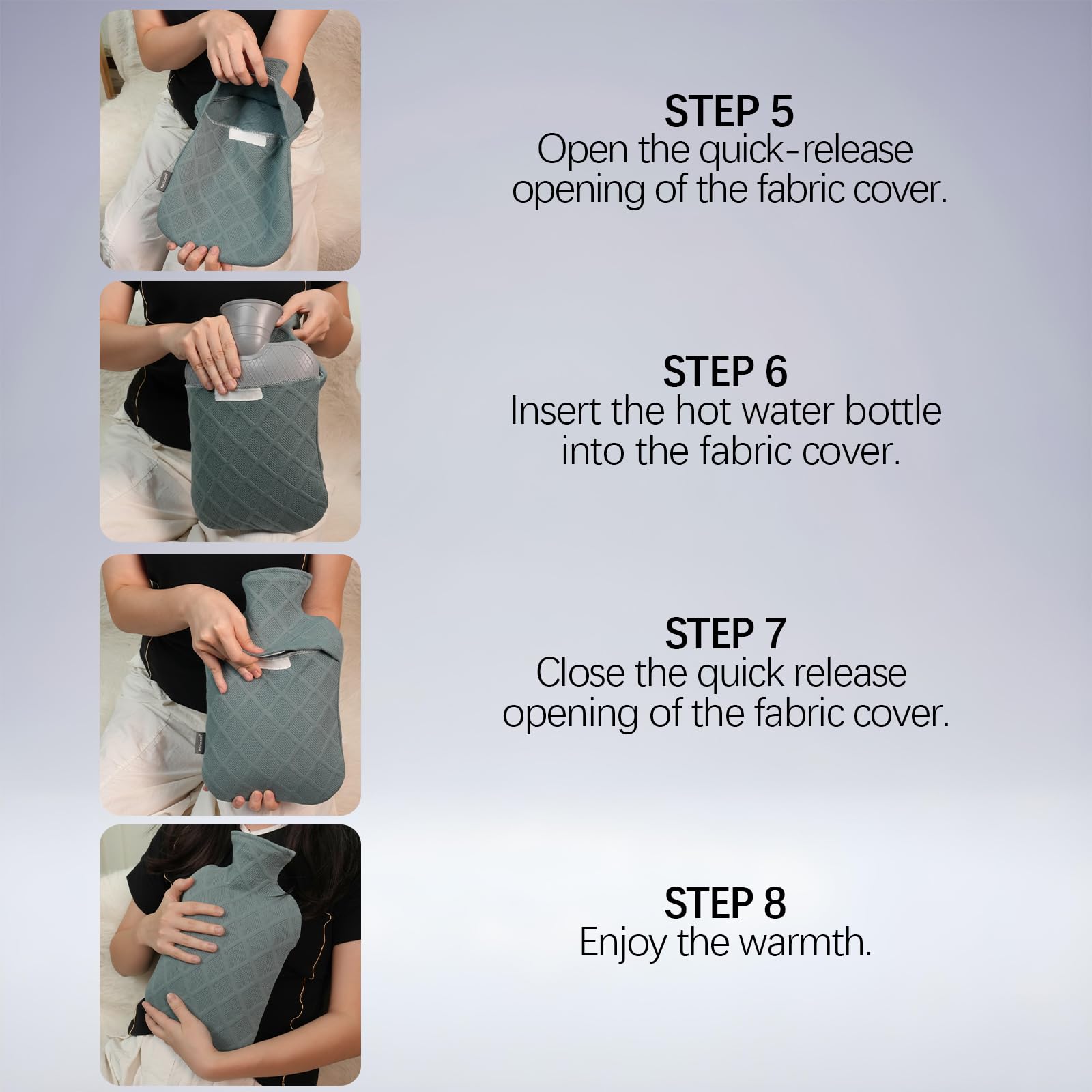 STEP 5
Open the quick-release opening of the fabric cover.

STEP 6
Insert the hot water bottle into the fabric cover.

STEP 7
Close the quick release opening of the fabric cover.

STEP 8
Enjoy the warmth.