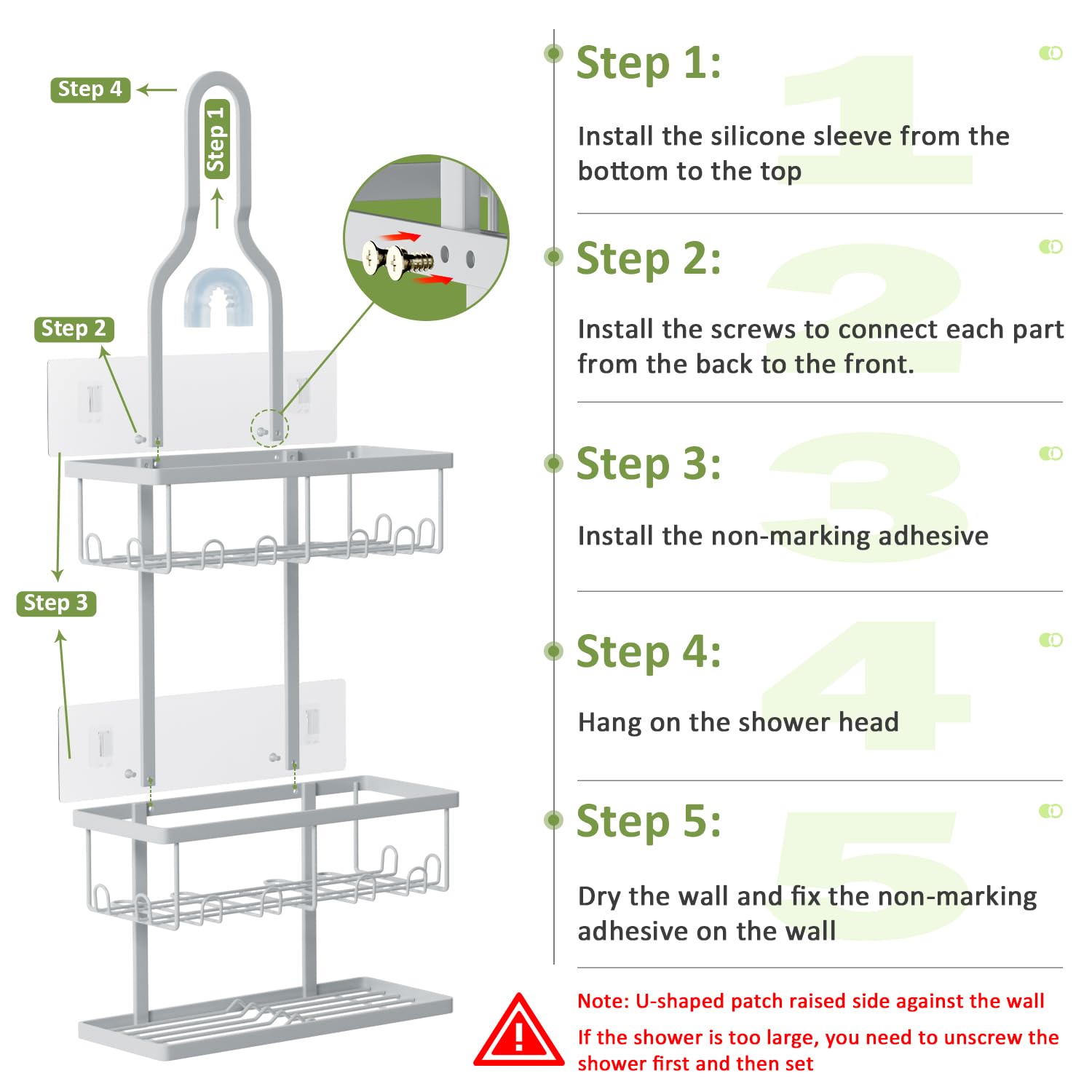 Step 4

Step 1

Step 2

Step 3

Step 1:

Install the silicone sleeve from the bottom to the top

Step 2:

Install the screws to connect each part from the back to the front.

Step 3:

Install the non-marking adhesive

Step 4:

Hang on the shower head

Step 5:

Dry the wall and fix the non-marking adhesive on the wall

Note: U-shaped patch raised side against the wall

If the shower is too large, you need to unscrew the shower first and then set