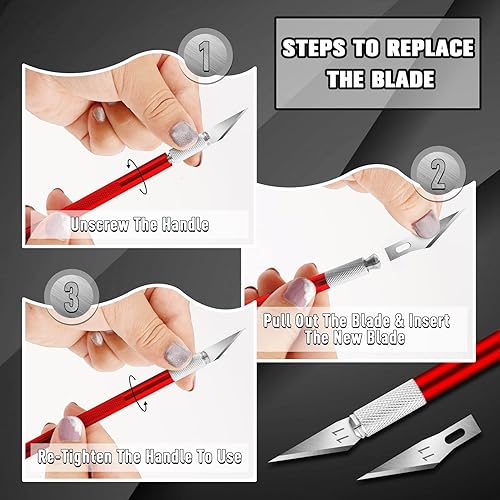 STEPS TO REPLACE THE BLADE

1

Unscrew The Handle

2

Pull Out The Blade & Insert The New Blade

3

Re-Tighten The Handle To Use

11

11