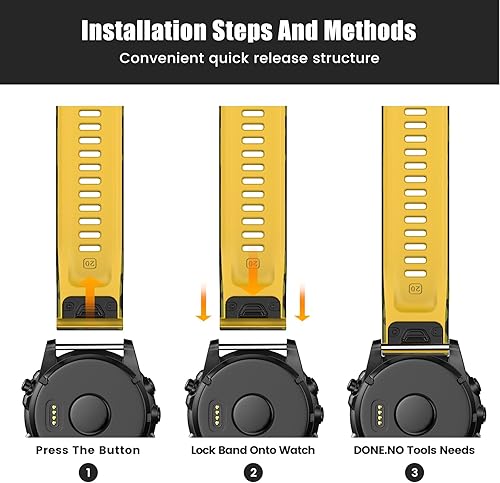 Installation Steps And Methods

Convenient quick release structure

20

20

20

Press The Button

1

Lock Band Onto Watch

2

DONE.NO Tools Needs

3