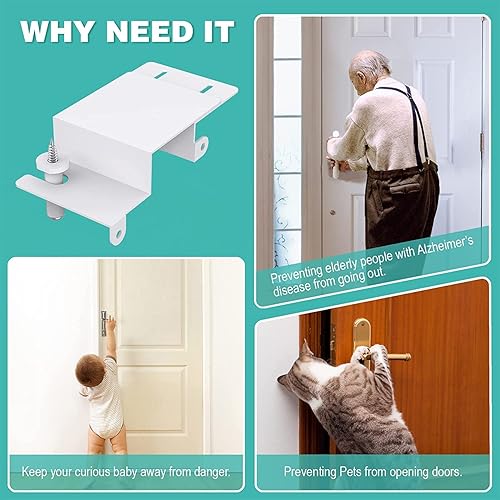 WHY NEED IT

Preventing elderly people with Alzheimer's disease from going out.

Keep your curious baby away from danger.

Preventing Pets from opening doors.