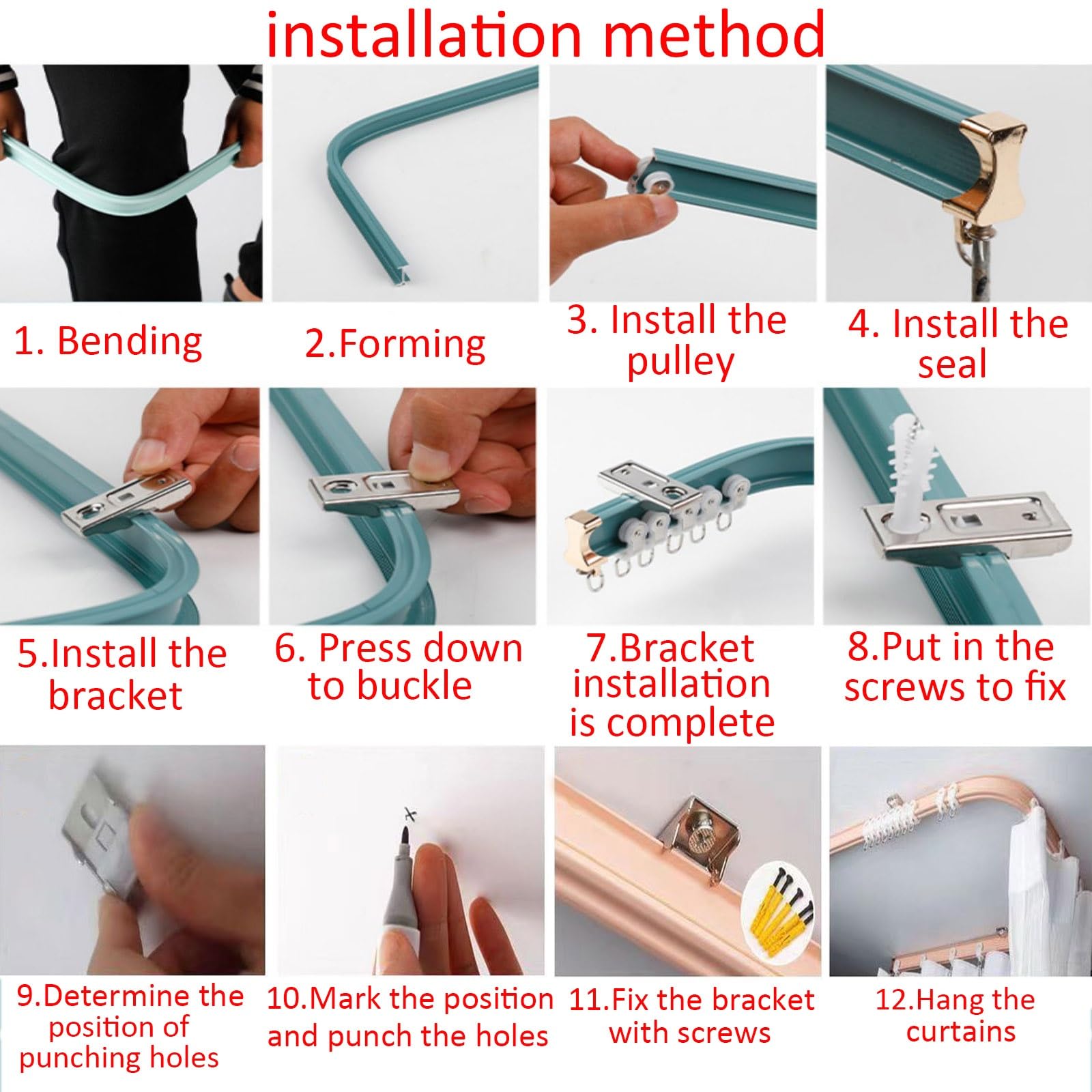 installation method

1. Bending

2.Forming

3. Install the pulley

4. Install the seal

5.Install the bracket

6. Press down to buckle

7.Bracket installation is complete

8.Put in the screws to fix

9.Determine the position of punching holes

10.Mark the position and punch the holes

11.Fix the bracket with screws

12.Hang the curtains