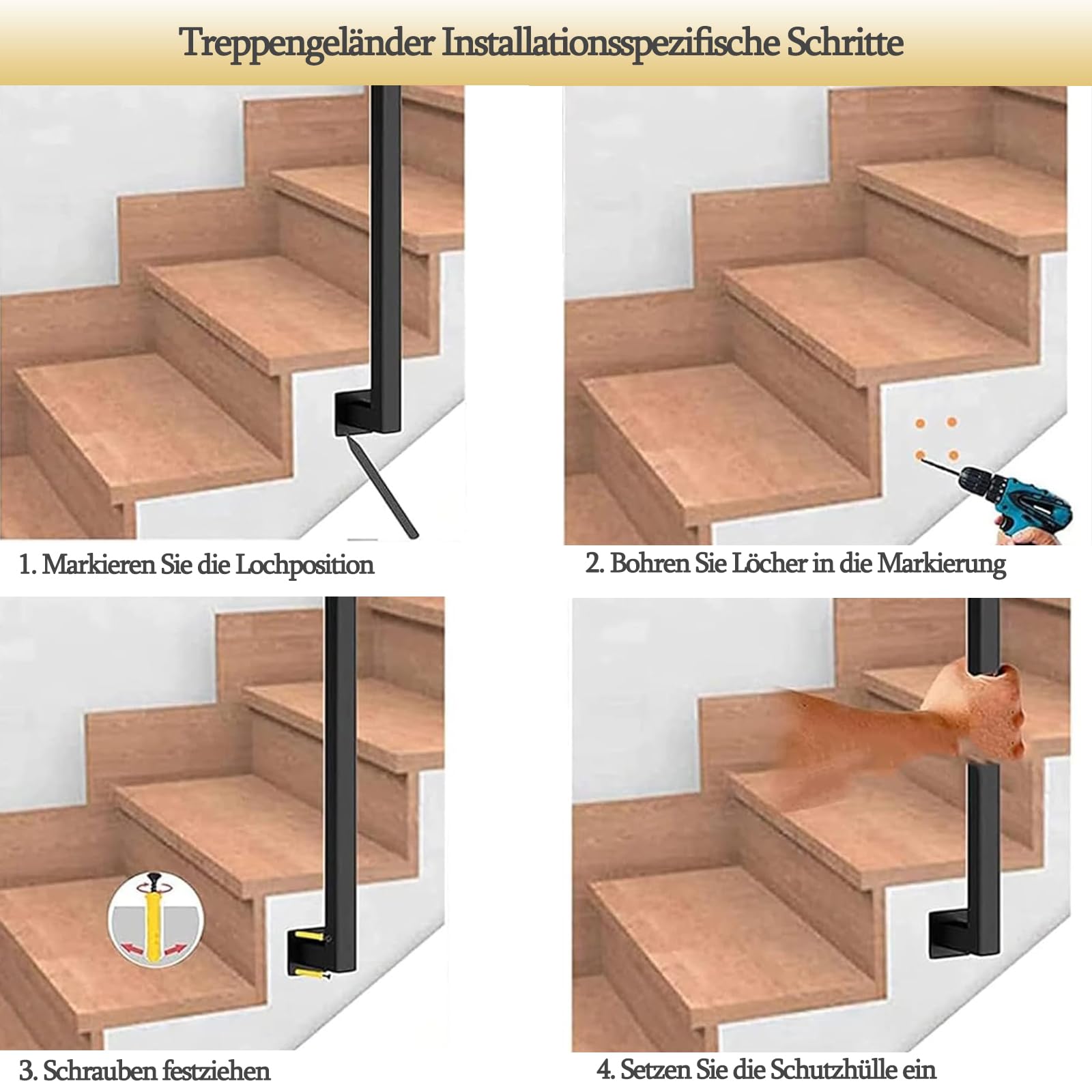 Treppengeländer Installationsspezifische Schritte

1. Markieren Sie die Lochposition

2. Bohren Sie Löcher in die Markierung

3. Schrauben festziehen

4. Setzen Sie die Schutzhülle ein