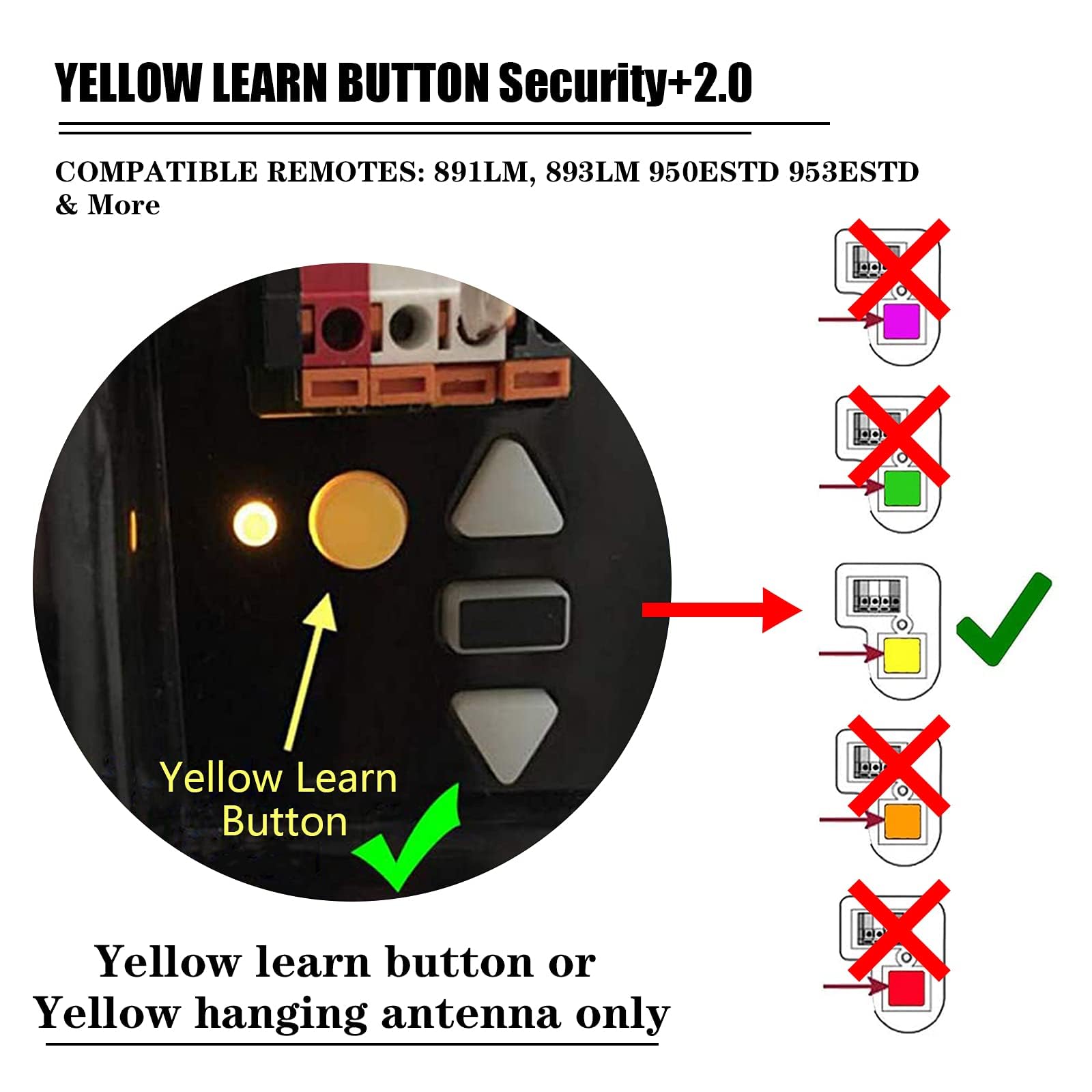 YELLOW LEARN BUTTON Security+2.0

COMPATIBLE REMOTES: 891LM, 893LM 950ESTD 953ESTD & More

Yellow Learn Button

Yellow learn button or Yellow hanging antenna only