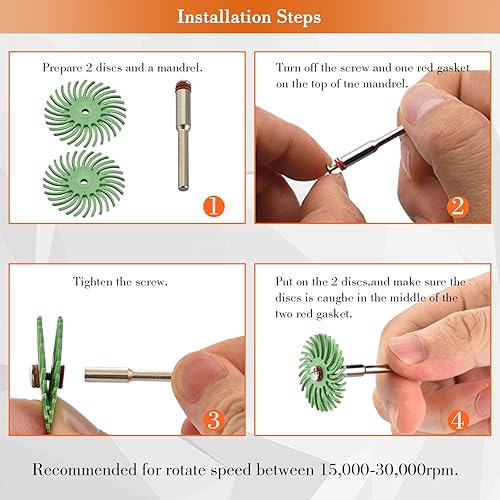 Installation Steps

Prepare 2 discs and a mandrel.

1

Turn off the screw and one red gasket on the top of tne mandrel.

2

Tighten the screw.

3

Put on the 2 discs,and make sure the discs is caughe in the middle of the two red gasket.

4

Recommended for rotate speed between 15,000-30,000rpm.