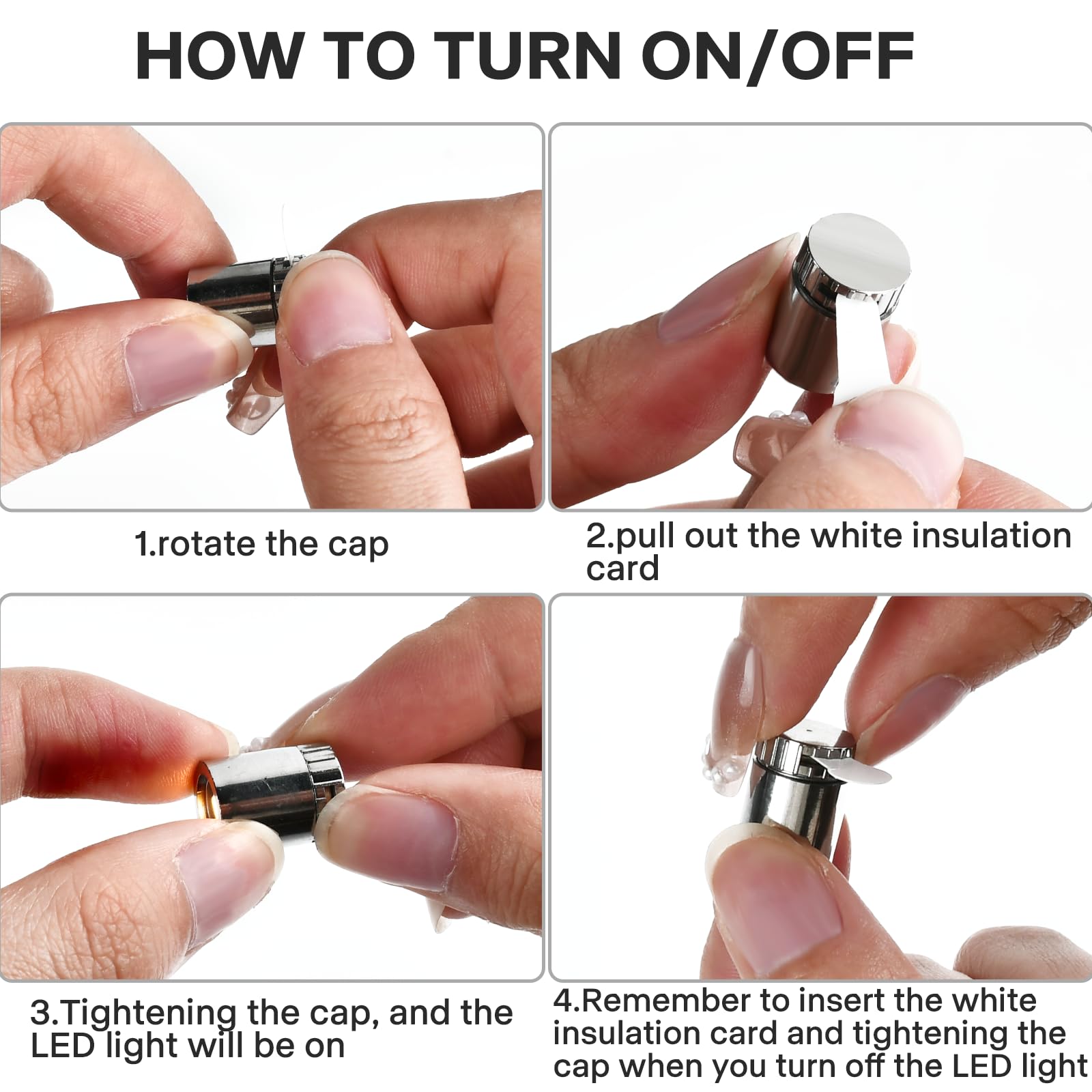 HOW TO TURN ON/OFF

1.rotate the cap

2.pull out the white insulation card

3.Tightening the cap, and the LED light will be on

4.Remember to insert the white insulation card and tightening the cap when you turn off the LED light