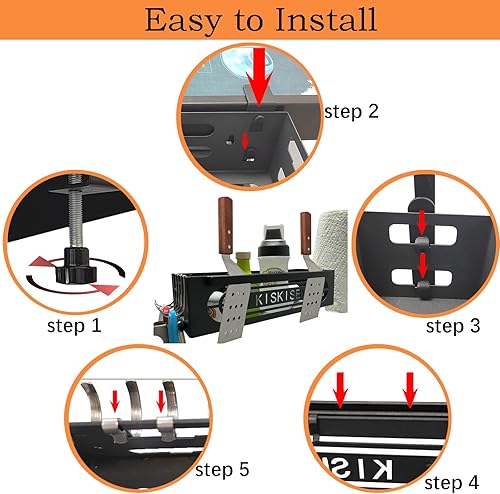 Easy to Install

step 2

step 1

KISKISE

step 3

step 5

KIS

step 4