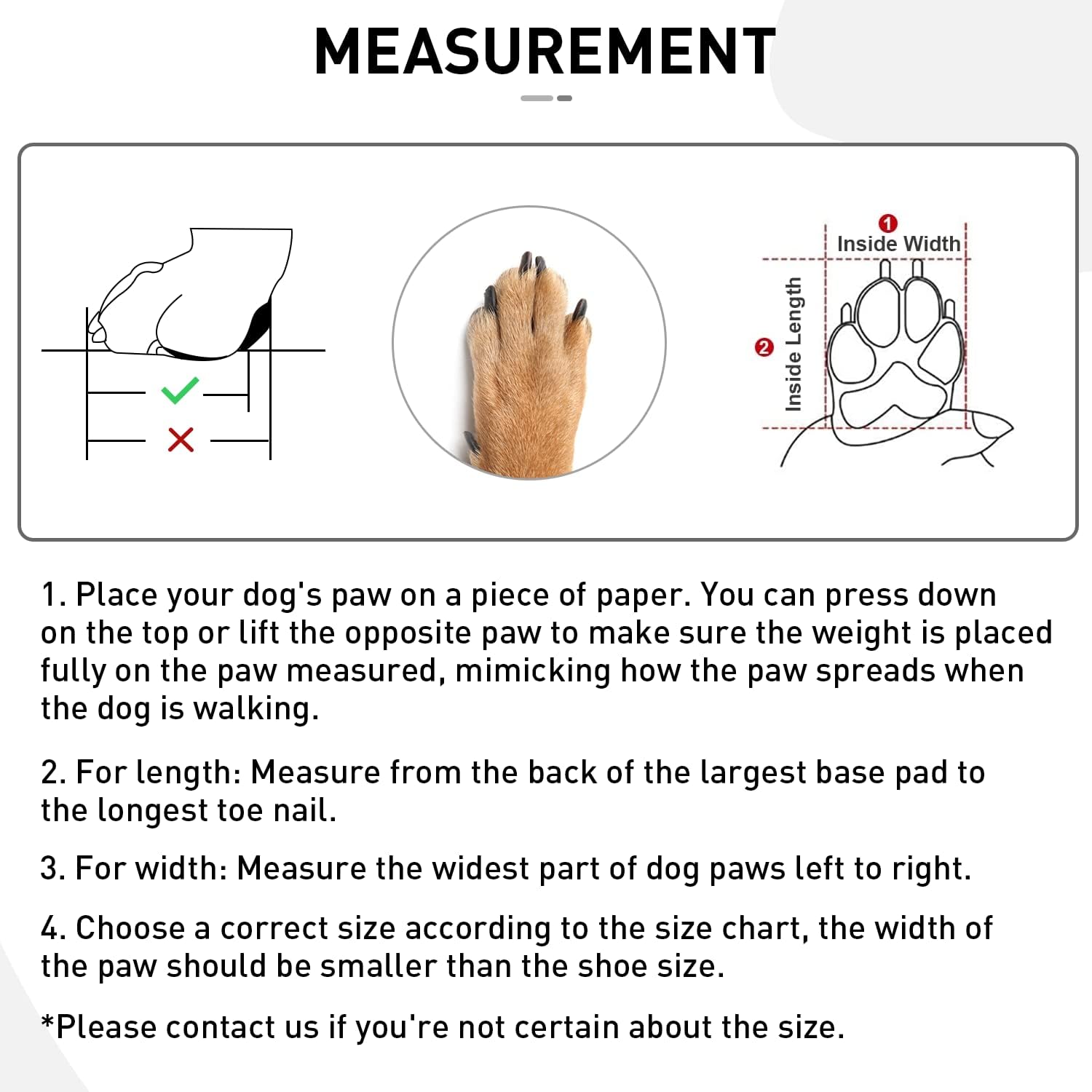 MEASUREMENT

1 Inside Width

2 Inside Length

1. Place your dog's paw on a piece of paper. You can press down on the top or lift the opposite paw to make sure the weight is placed fully on the paw measured, mimicking how the paw spreads when the dog is walking.

2. For length: Measure from the back of the largest base pad to the longest toe nail.

3. For width: Measure the widest part of dog paws left to right.

4. Choose a correct size according to the size chart, the width of the paw should be smaller than the shoe size.

*Please contact us if you're not certain about the size.