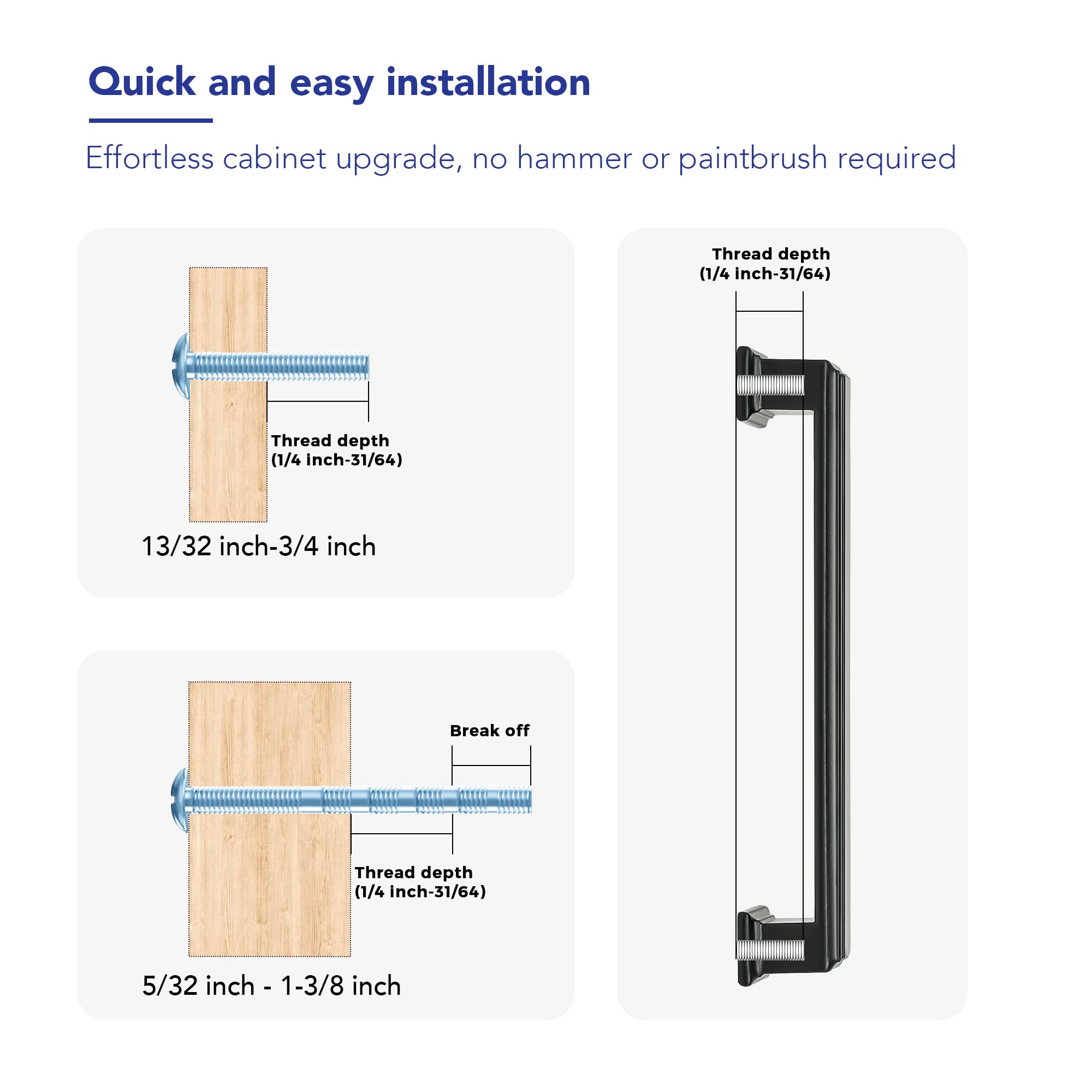 Quick and easy installation

Effortless cabinet upgrade, no hammer or paintbrush required

Thread depth
(1/4 inch-31/64)

13/32 inch-3/4 inch

Break off

Thread depth
(1/4 inch-31/64)

5/32 inch - 1-3/8 inch

Thread depth
(1/4 inch-31/64)