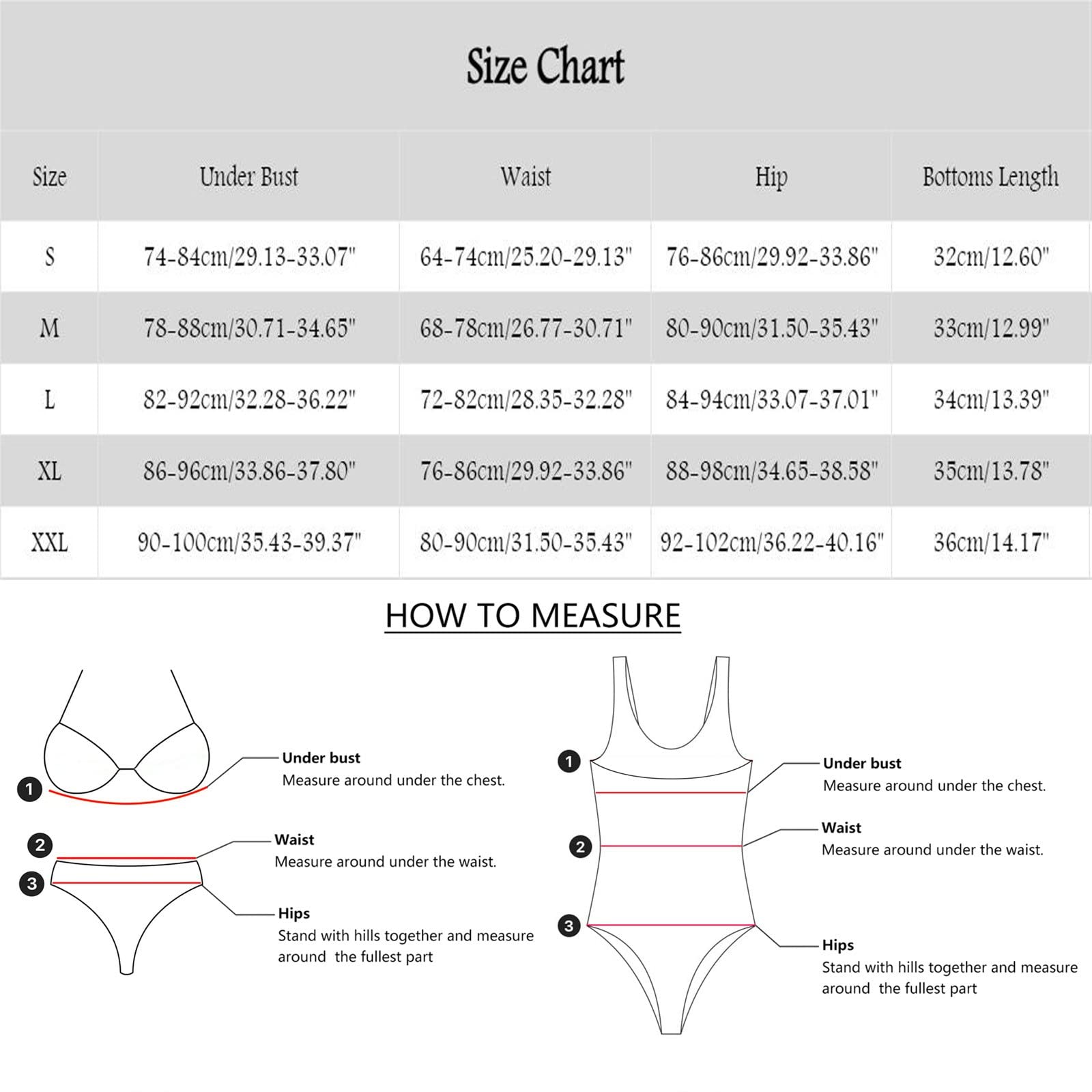 Size Chart

| Size | Under Bust | Waist | Hip | Bottoms Length |
|---|---|---|---|---|
| S | 74-84cm/29.13-33.07" | 64-74cm/25.20-29.13" | 76-86cm/29.92-33.86" | 32cm/12.60" |
| M | 78-88cm/30.71-34.65" | 68-78cm/26.77-30.71" | 80-90cm/31.50-35.43" | 33cm/12.99" |
| L | 82-92cm/32.28-36.22" | 72-82cm/28.35-32.28" | 84-94cm/33.07-37.01" | 34cm/13.39" |
| XL | 86-96cm/33.86-37.80" | 76-86cm/29.92-33.86" | 88-98cm/34.65-38.58" | 35cm/13.78" |
| XXL | 90-100cm/35.43-39.37" | 80-90cm/31.50-35.43" | 92-102cm/36.22-40.16" | 36cm/14.17" |

HOW TO MEASURE

1
Under bust
Measure around under the chest.

2
Waist
Measure around under the waist.

3
Hips
Stand with hills together and measure around the fullest part

1
Under bust
Measure around under the chest.

2
Waist
Measure around under the waist.

3
Hips
Stand with hills together and measure around the fullest part