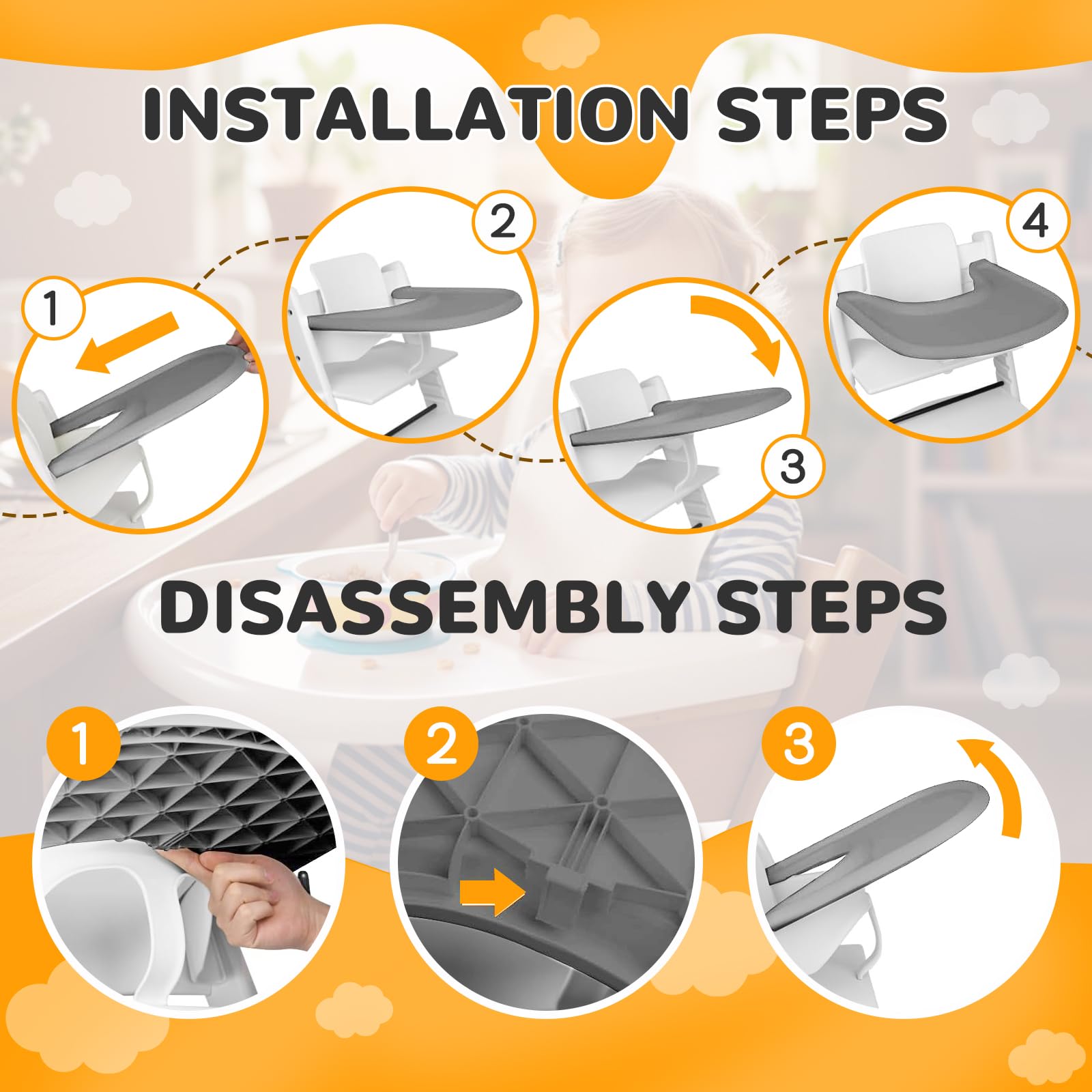 INSTALLATION STEPS

1

2

3

4

DISASSEMBLY STEPS

1

2

3