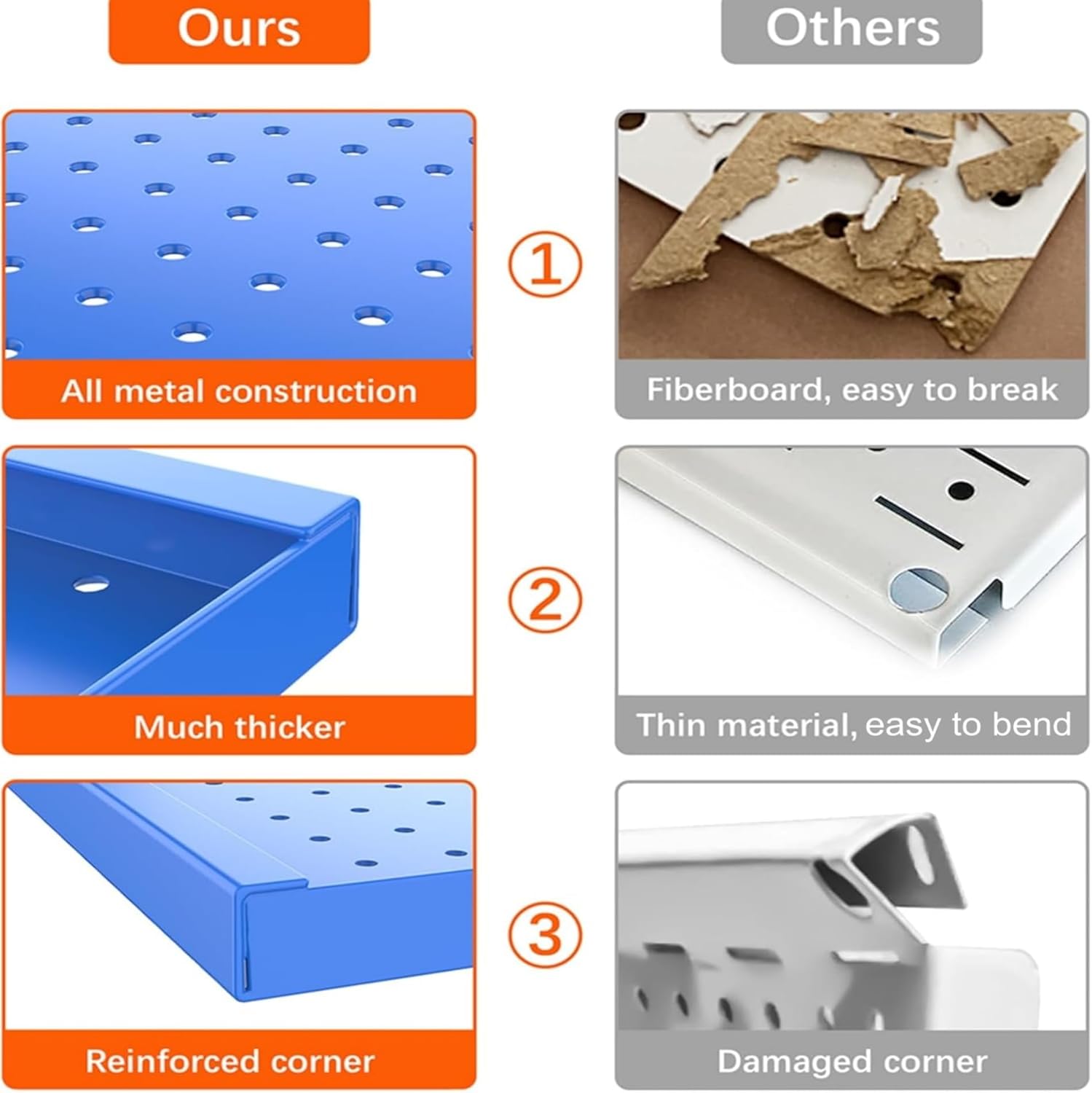 Ours

Others

All metal construction

①

Fiberboard, easy to break

Much thicker

②

Thin material, easy to bend

Reinforced corner

③

Damaged corner