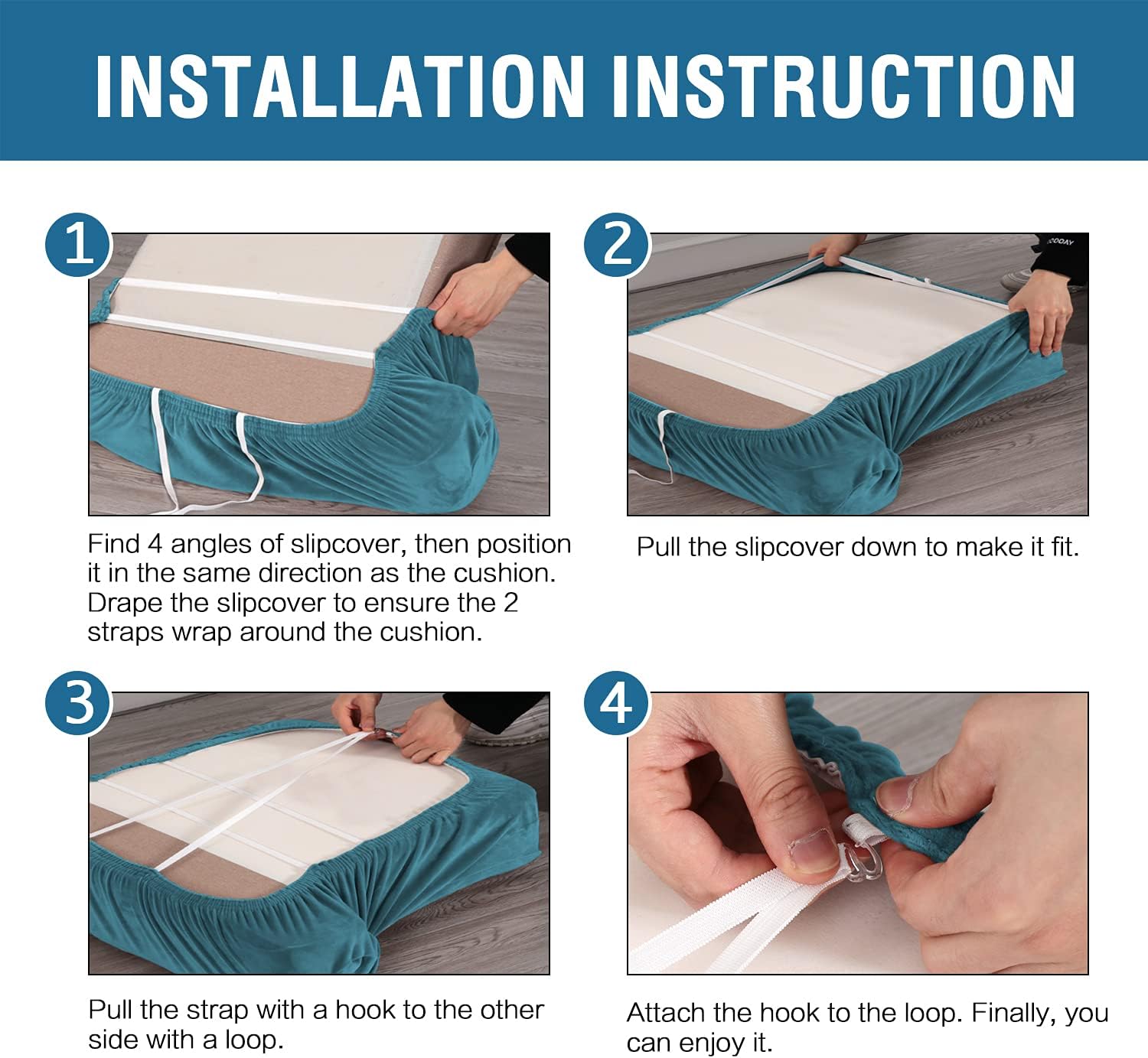 INSTALLATION INSTRUCTION

1

Find 4 angles of slipcover, then position it in the same direction as the cushion. Drape the slipcover to ensure the 2 straps wrap around the cushion.

2

Pull the slipcover down to make it fit.

3

Pull the strap with a hook to the other side with a loop.

4

Attach the hook to the loop. Finally, you can enjoy it.