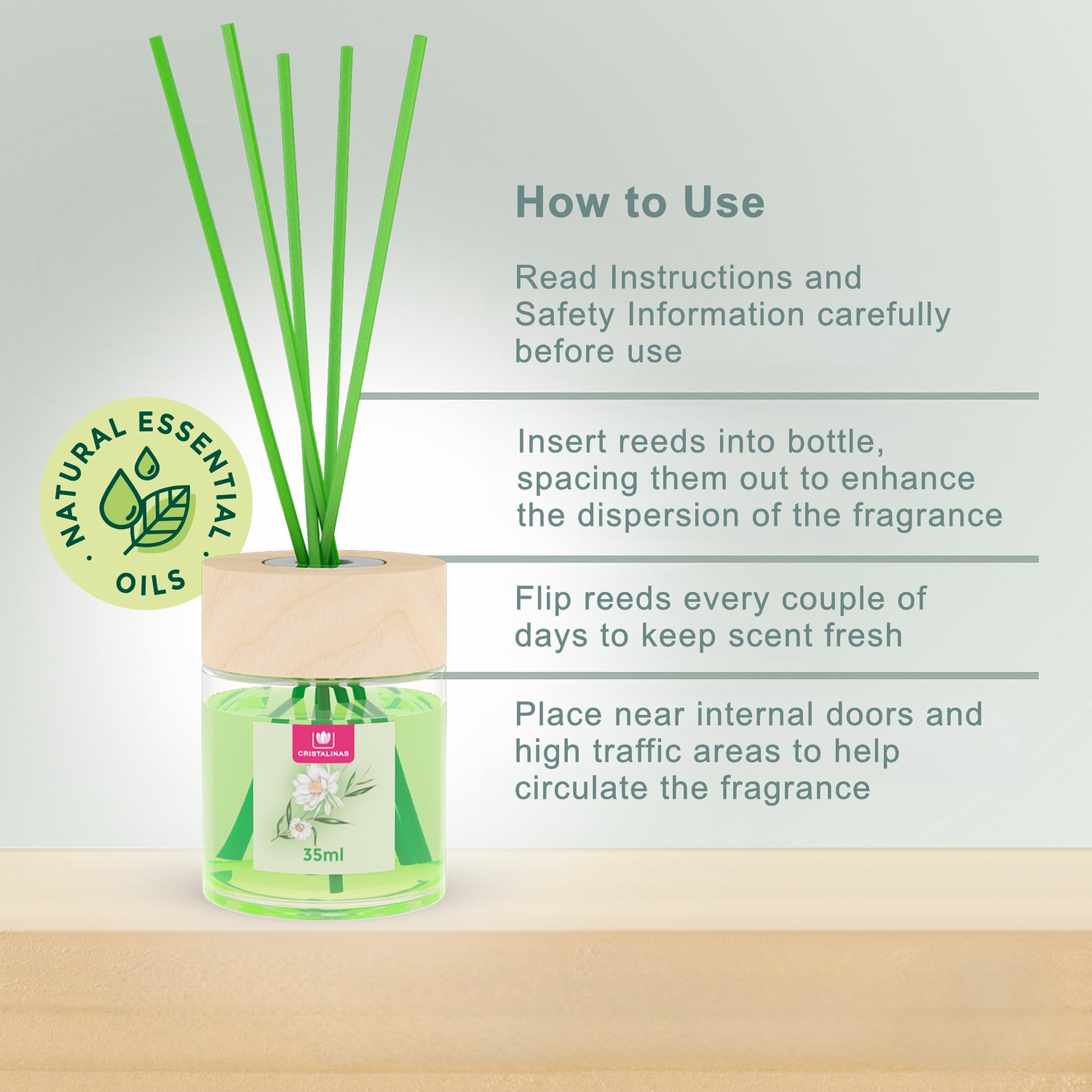 NATURAL ESSENTIAL OILS

CRISTALINAS

35ml

How to Use

Read Instructions and Safety Information carefully before use

Insert reeds into bottle, spacing them out to enhance the dispersion of the fragrance

Flip reeds every couple of days to keep scent fresh

Place near internal doors and high traffic areas to help circulate the fragrance