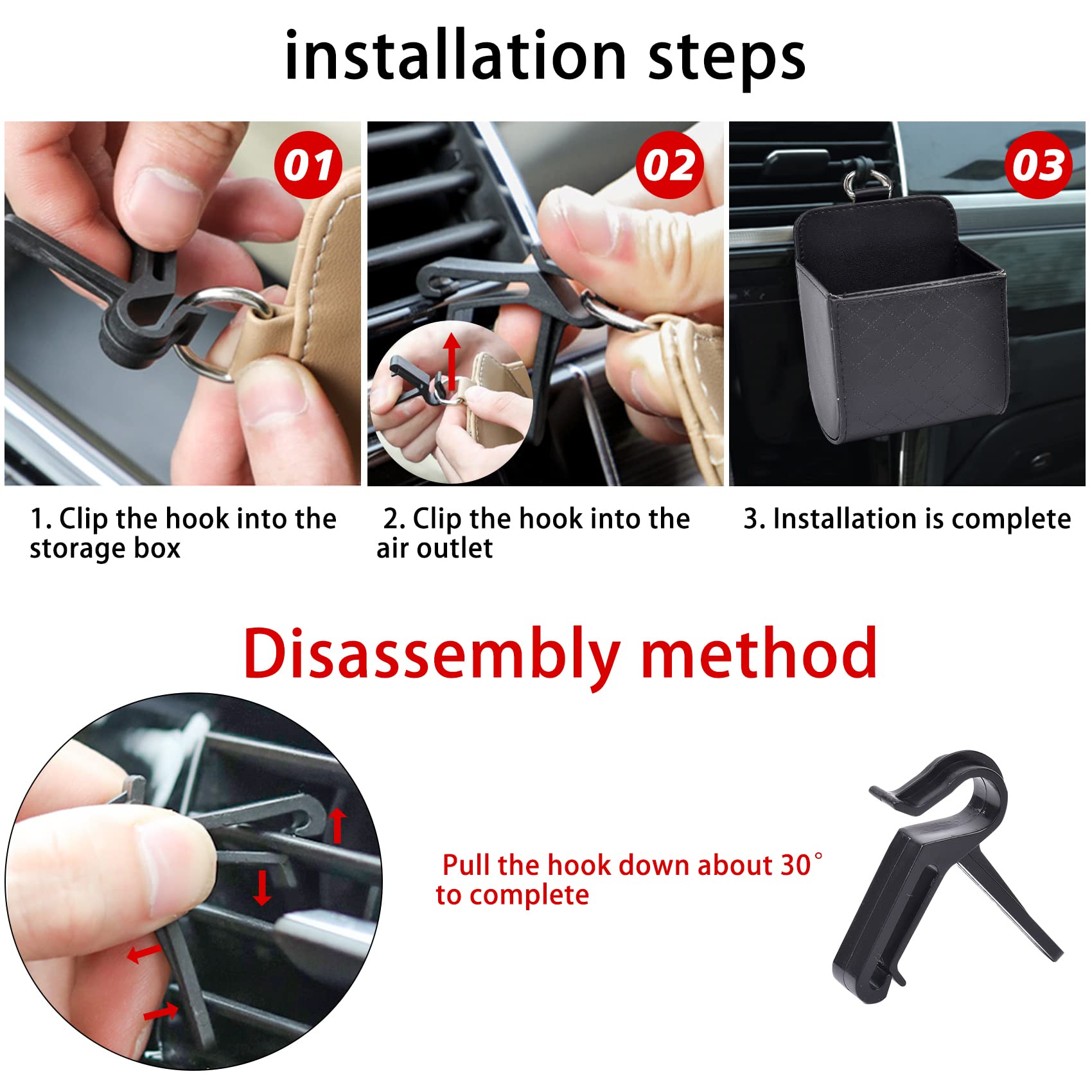 installation steps

01

02

03

1. Clip the hook into the storage box

2. Clip the hook into the air outlet

3. Installation is complete

Disassembly method

Pull the hook down about 30° to complete