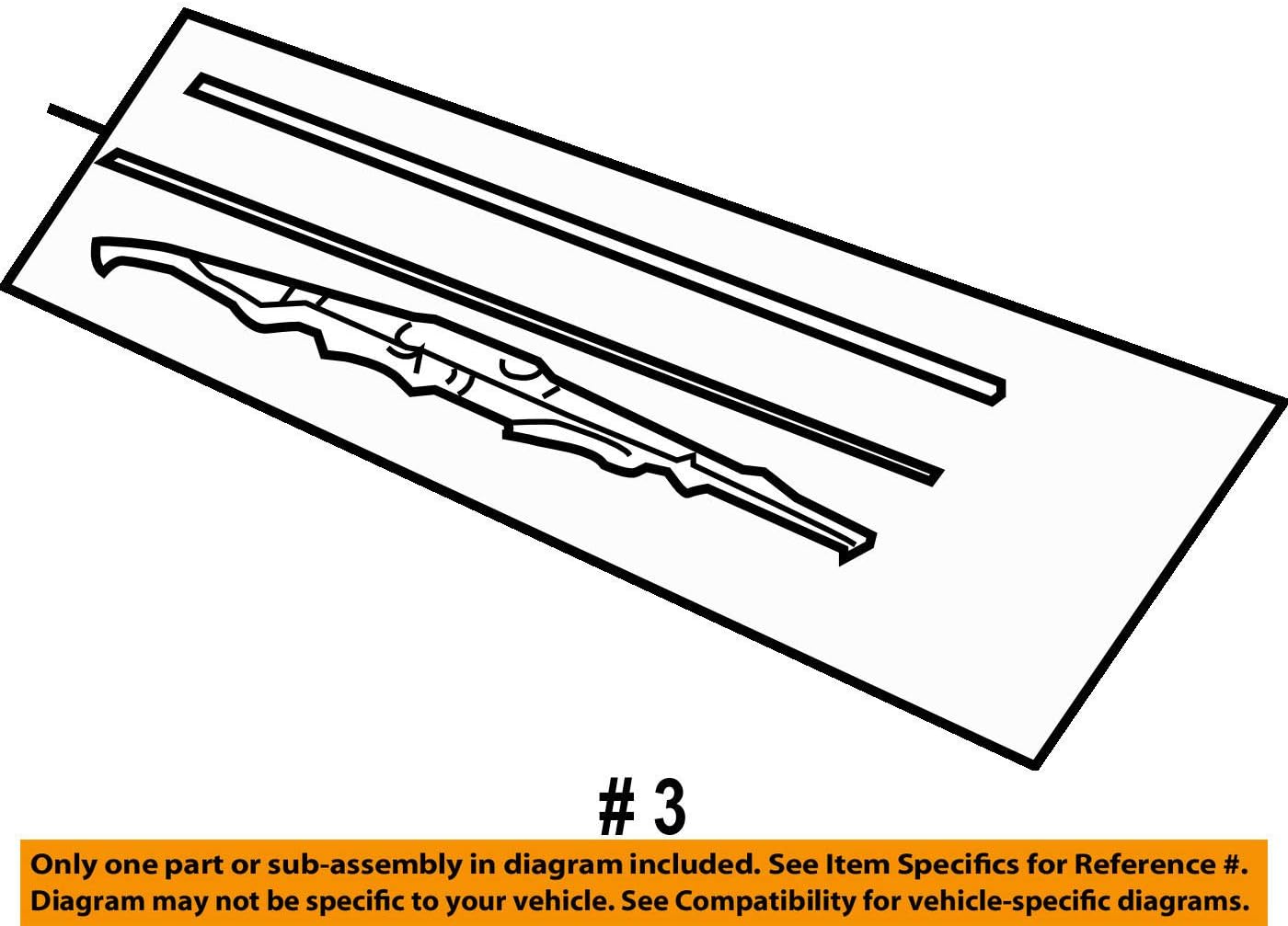 # 3

Only one part or sub-assembly in diagram included. See Item Specifics for Reference #.
Diagram may not be specific to your vehicle. See Compatibility for vehicle-specific diagrams.