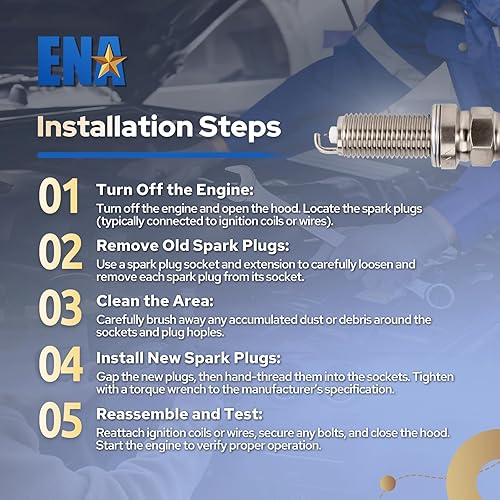 ENA

Installation Steps

01 Turn Off the Engine:
Turn off the engine and open the hood. Locate the spark plugs (typically connected to ignition coils or wires).

02 Remove Old Spark Plugs:
Use a spark plug socket and extension to carefully loosen and remove each spark plug from its socket.

03 Clean the Area:
Carefully brush away any accumulated dust or debris around the sockets and plug hoples.

04 Install New Spark Plugs:
Gap the new plugs, then hand-thread them into the sockets. Tighten with a torque wrench to the manufacturer's specification.

05 Reassemble and Test:
Reattach ignition coils or wires, secure any bolts, and close the hood. Start the engine to verify proper operation.