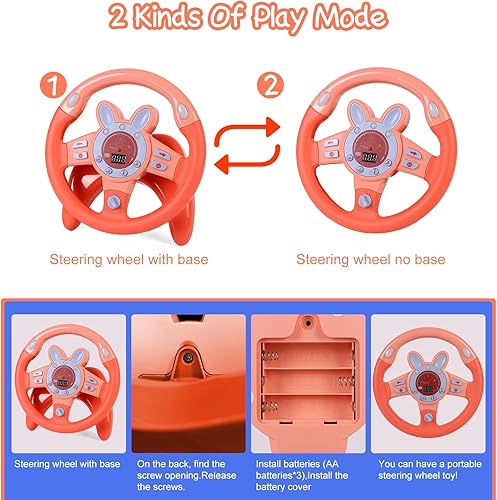 2 Kinds Of Play Mode

1

2

Steering wheel with base

Steering wheel no base

Steering wheel with base

On the back, find the screw opening.Release the screws.

Install batteries (AA batteries*3),Install the battery cover

You can have a portable steering wheel toy!