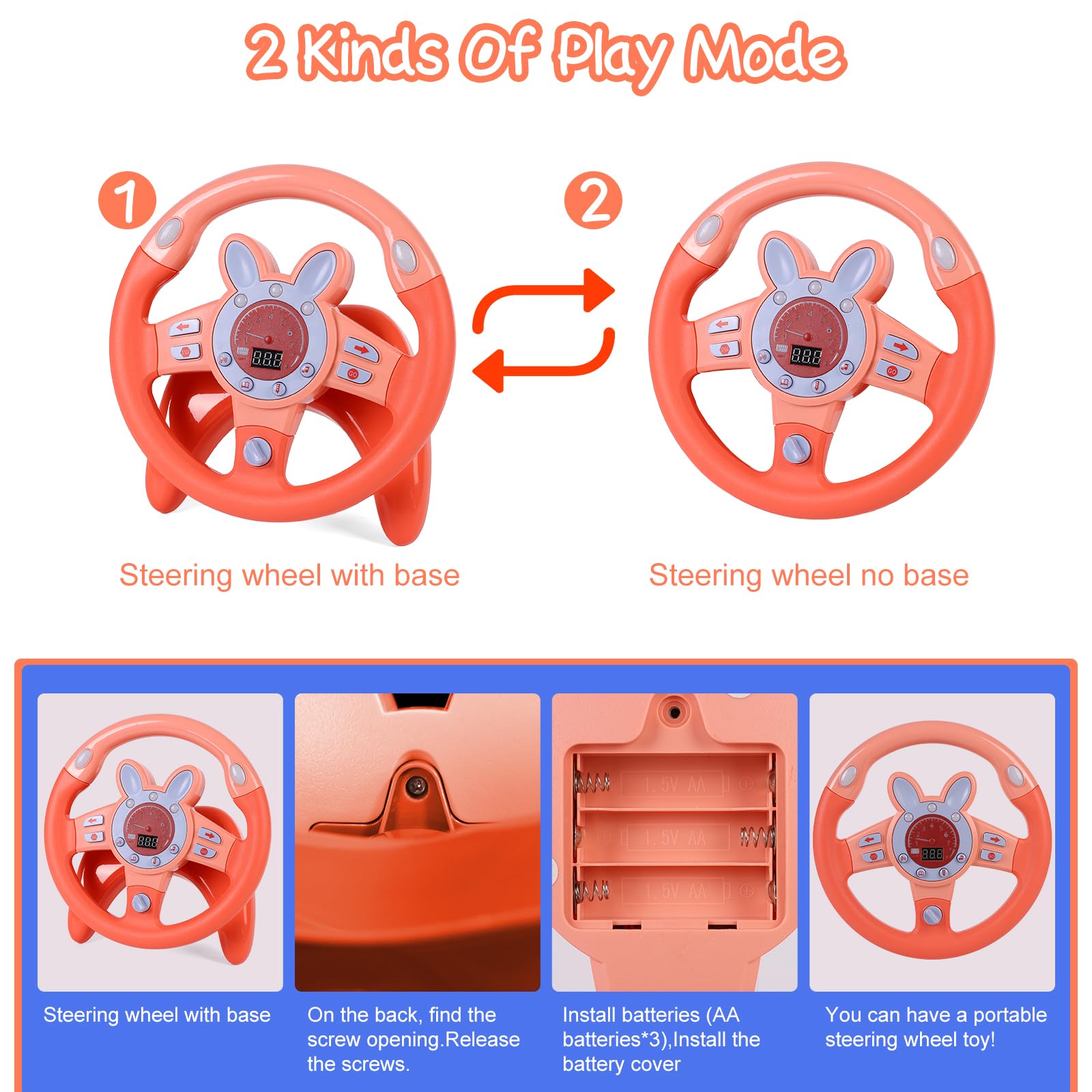 2 Kinds Of Play Mode

1

2

Steering wheel with base

Steering wheel no base

1.5V AA

1.5V AA

1.5V AA

Steering wheel with base

On the back, find the screw opening.Release the screws.

Install batteries (AA batteries*3),Install the battery cover

You can have a portable steering wheel toy!