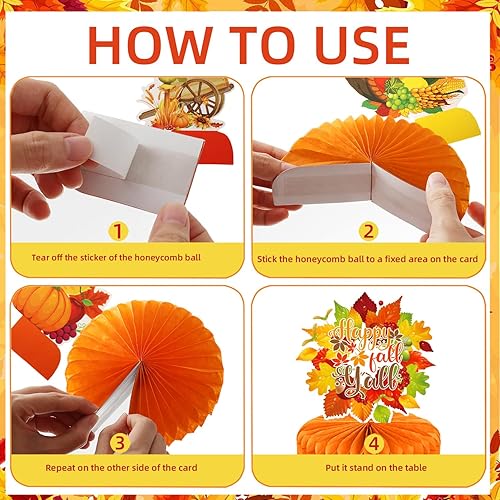 HOW TO USE

1
Tear off the sticker of the honeycomb ball

2
Stick the honeycomb ball to a fixed area on the card

3
Repeat on the other side of the card

Happy fall Y'all

4
Put it stand on the table