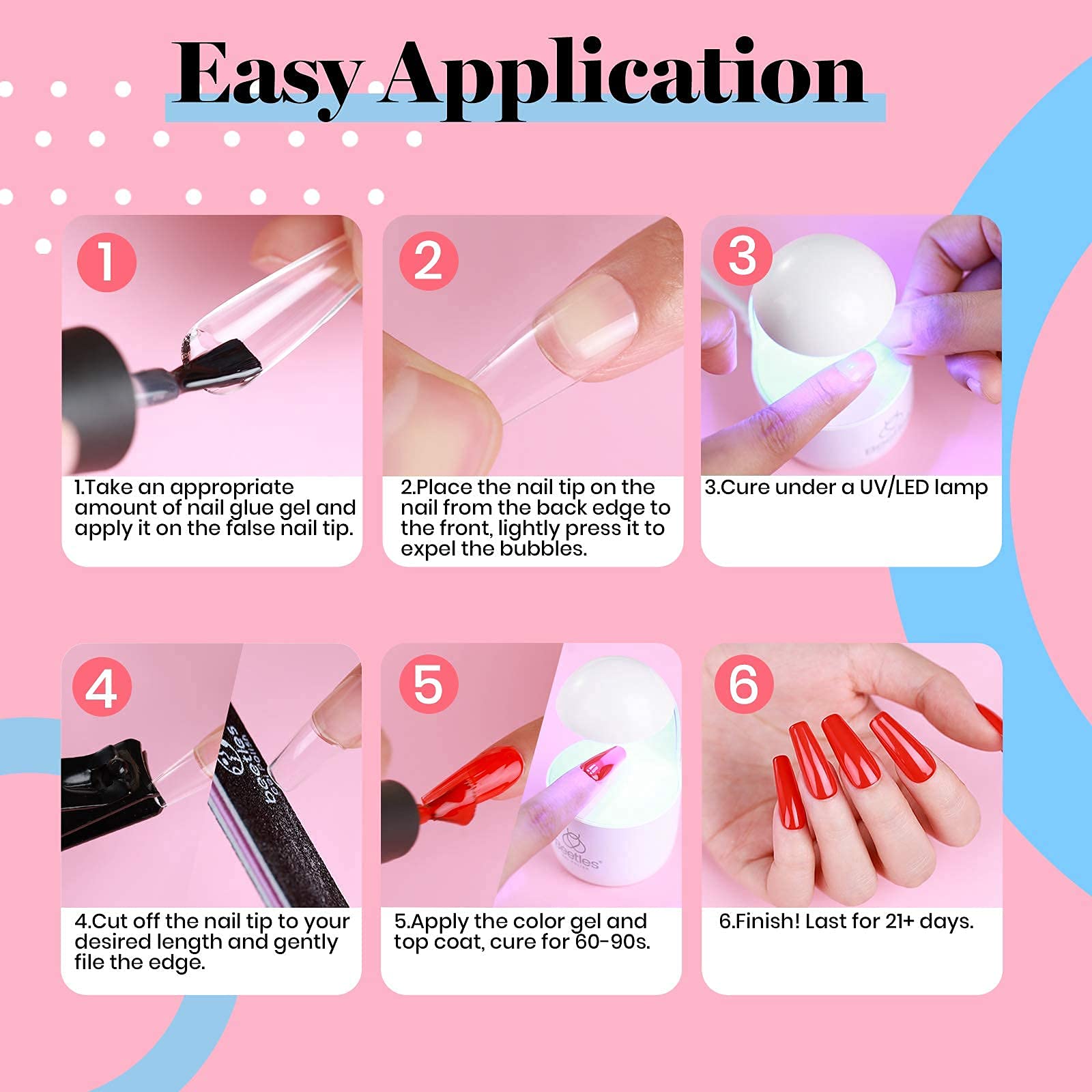 Easy Application

1

1.Take an appropriate amount of nail glue gel and apply it on the false nail tip.

2

2.Place the nail tip on the nail from the back edge to the front, lightly press it to expel the bubbles.

3

3.Cure under a UV/LED lamp

4

beetles

4.Cut off the nail tip to your desired length and gently file the edge.

5

beetles

5.Apply the color gel and top coat, cure for 60-90s.

6

6.Finish! Last for 21+ days.