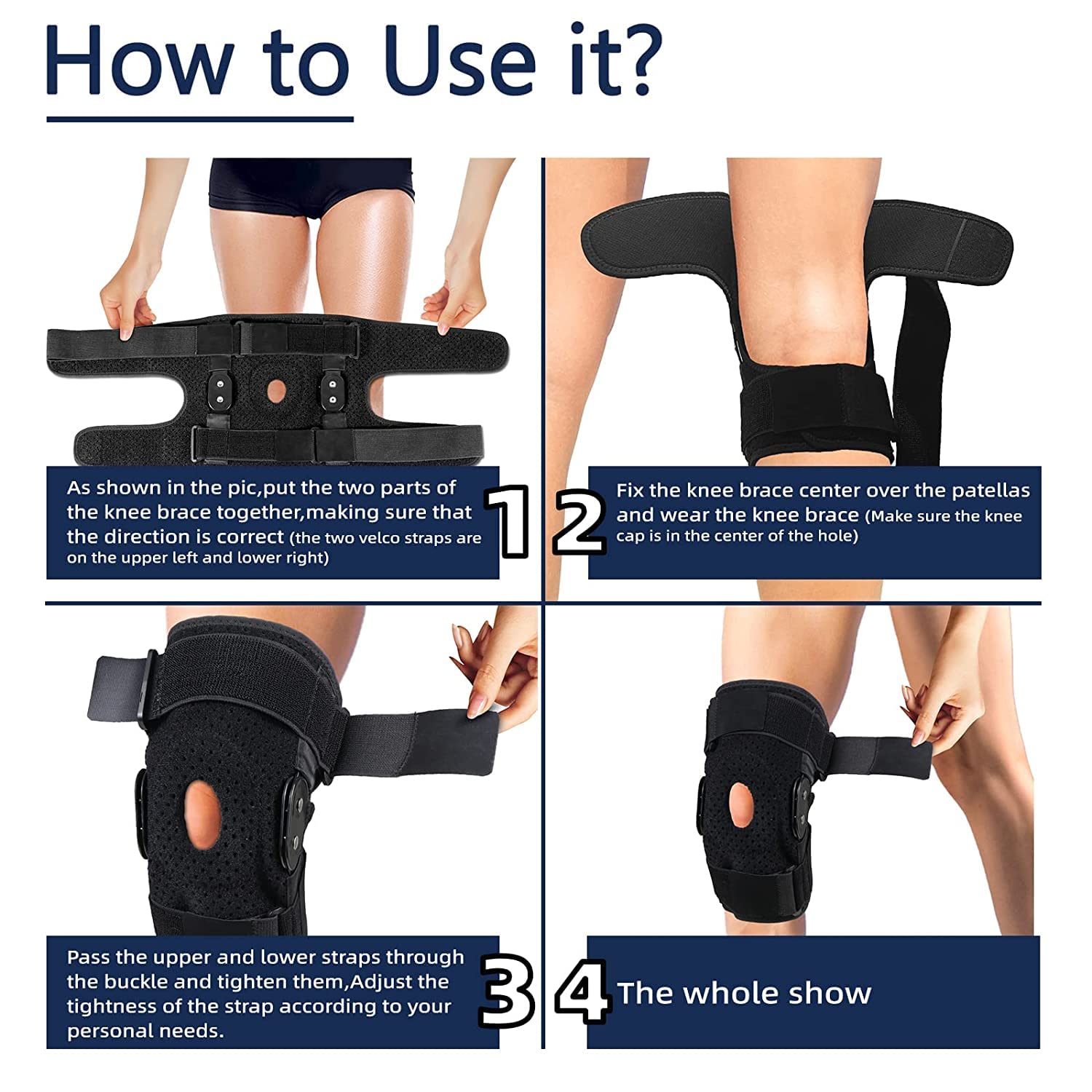 How to Use it?

As shown in the pic,put the two parts of the knee brace together,making sure that the direction is correct (the two velco straps are on the upper left and lower right)

1

2

Fix the knee brace center over the patellas and wear the knee brace (Make sure the knee cap is in the center of the hole)

Pass the upper and lower straps through the buckle and tighten them,Adjust the tightness of the strap according to your personal needs.

3

4

The whole show