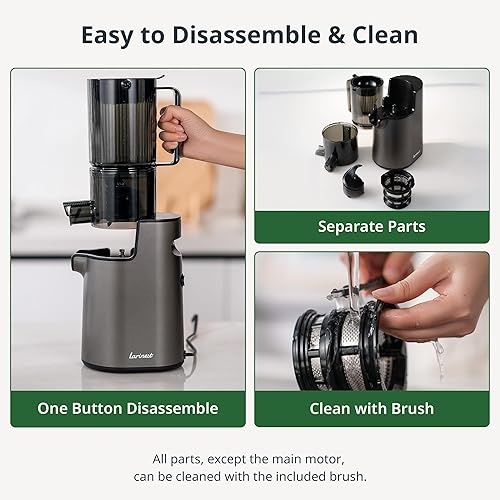 Easy to Disassemble & Clean

larinest

One Button Disassemble

Separate Parts

Clean with Brush

All parts, except the main motor, can be cleaned with the included brush.