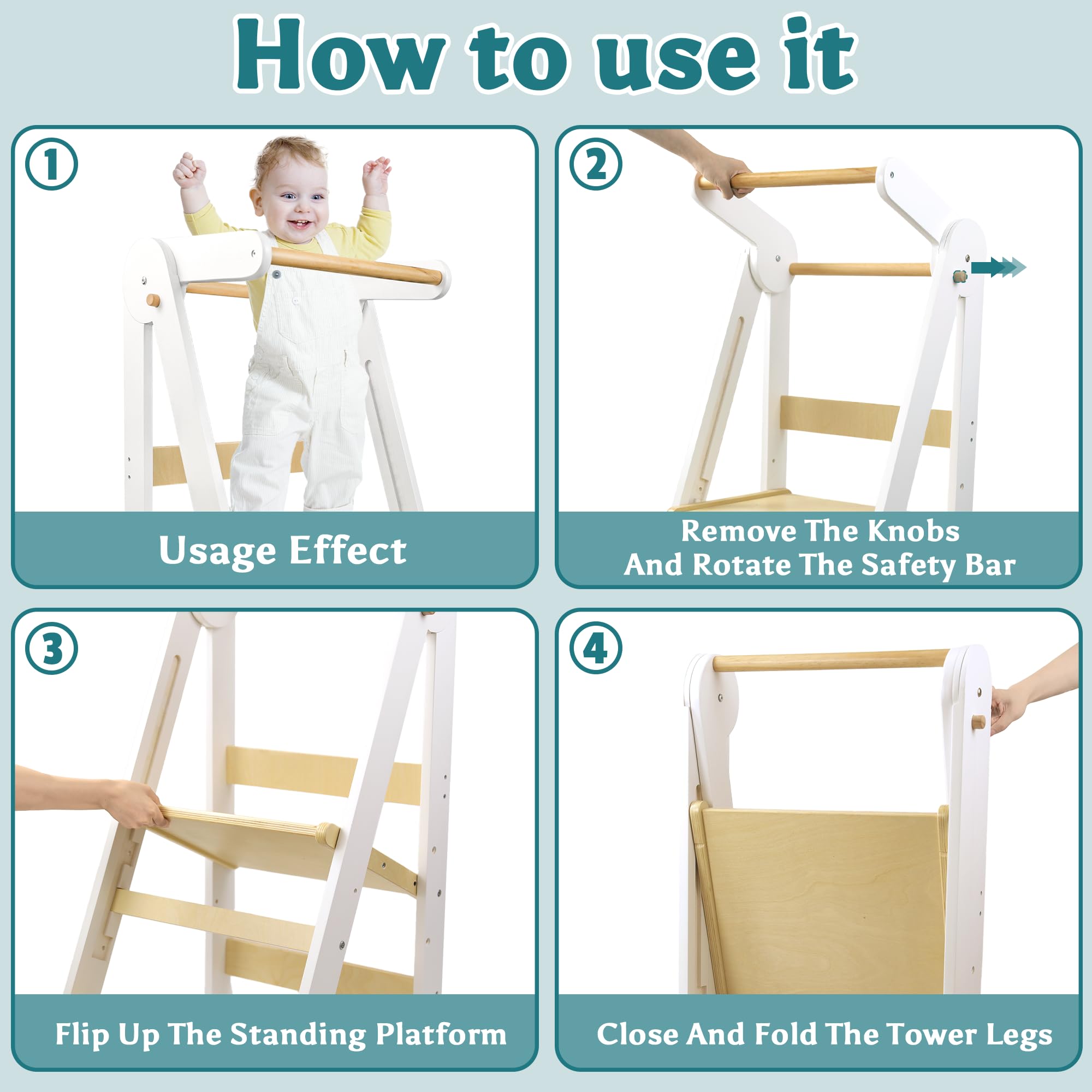 How to use it

1

Usage Effect

2

Remove The Knobs And Rotate The Safety Bar

3

Flip Up The Standing Platform

4

Close And Fold The Tower Legs