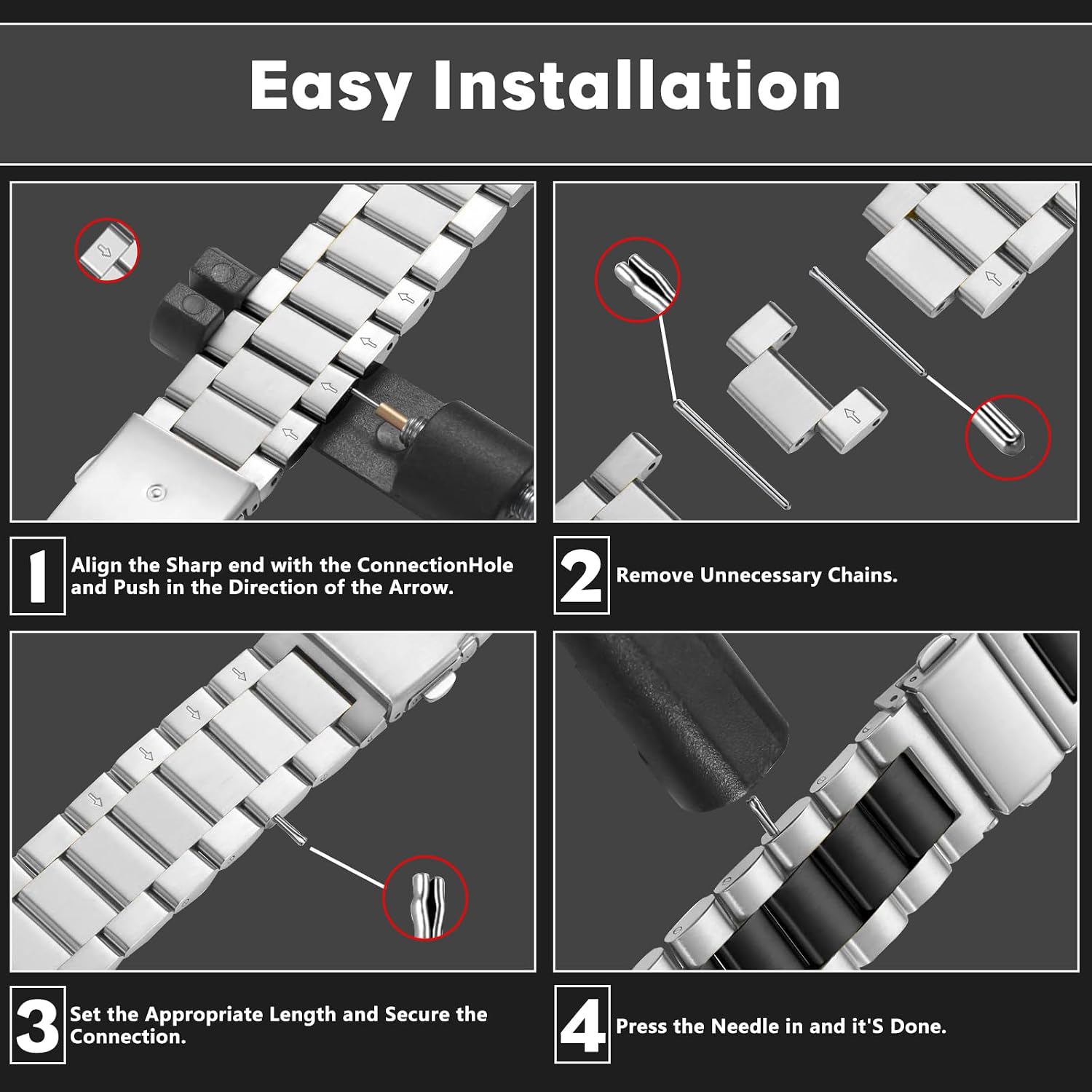 Easy Installation

1

Align the Sharp end with the ConnectionHole and Push in the Direction of the Arrow.

2

Remove Unnecessary Chains.

3

Set the Appropriate Length and Secure the Connection.

4

Press the Needle in and it'S Done.