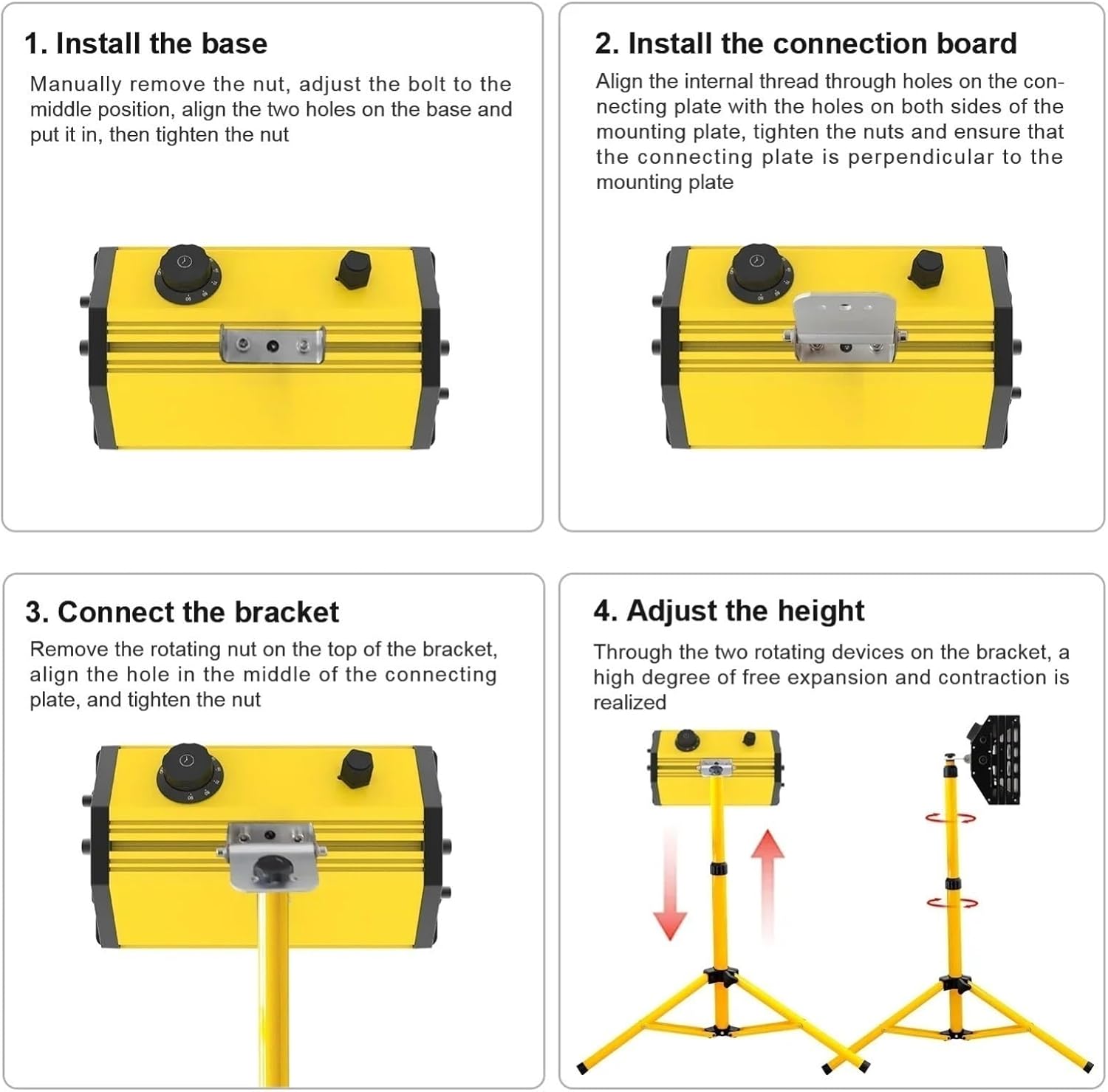 1. Install the base

Manually remove the nut, adjust the bolt to the middle position, align the two holes on the base and put it in, then tighten the nut

2. Install the connection board

Align the internal thread through holes on the connecting plate with the holes on both sides of the mounting plate, tighten the nuts and ensure that the connecting plate is perpendicular to the mounting plate

3. Connect the bracket

Remove the rotating nut on the top of the bracket, align the hole in the middle of the connecting plate, and tighten the nut

4. Adjust the height

Through the two rotating devices on the bracket, a high degree of free expansion and contraction is realized