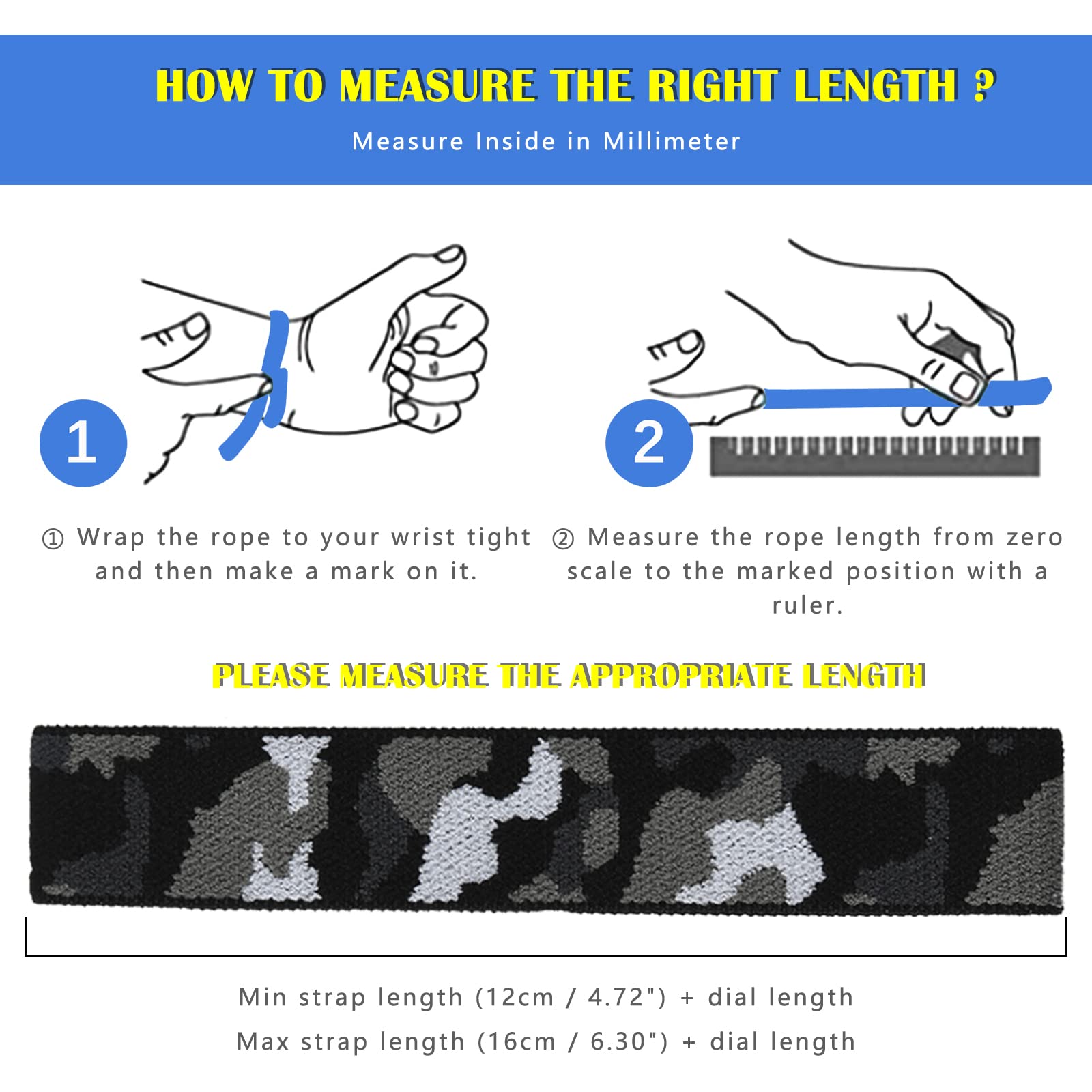 HOW TO MEASURE THE RIGHT LENGTH ?

Measure Inside in Millimeter

1

2

① Wrap the rope to your wrist tight and then make a mark on it.

② Measure the rope length from zero scale to the marked position with a ruler.

PLEASE MEASURE THE APPROPRIATE LENGTH

Min strap length (12cm / 4.72") + dial length

Max strap length (16cm / 6.30") + dial length