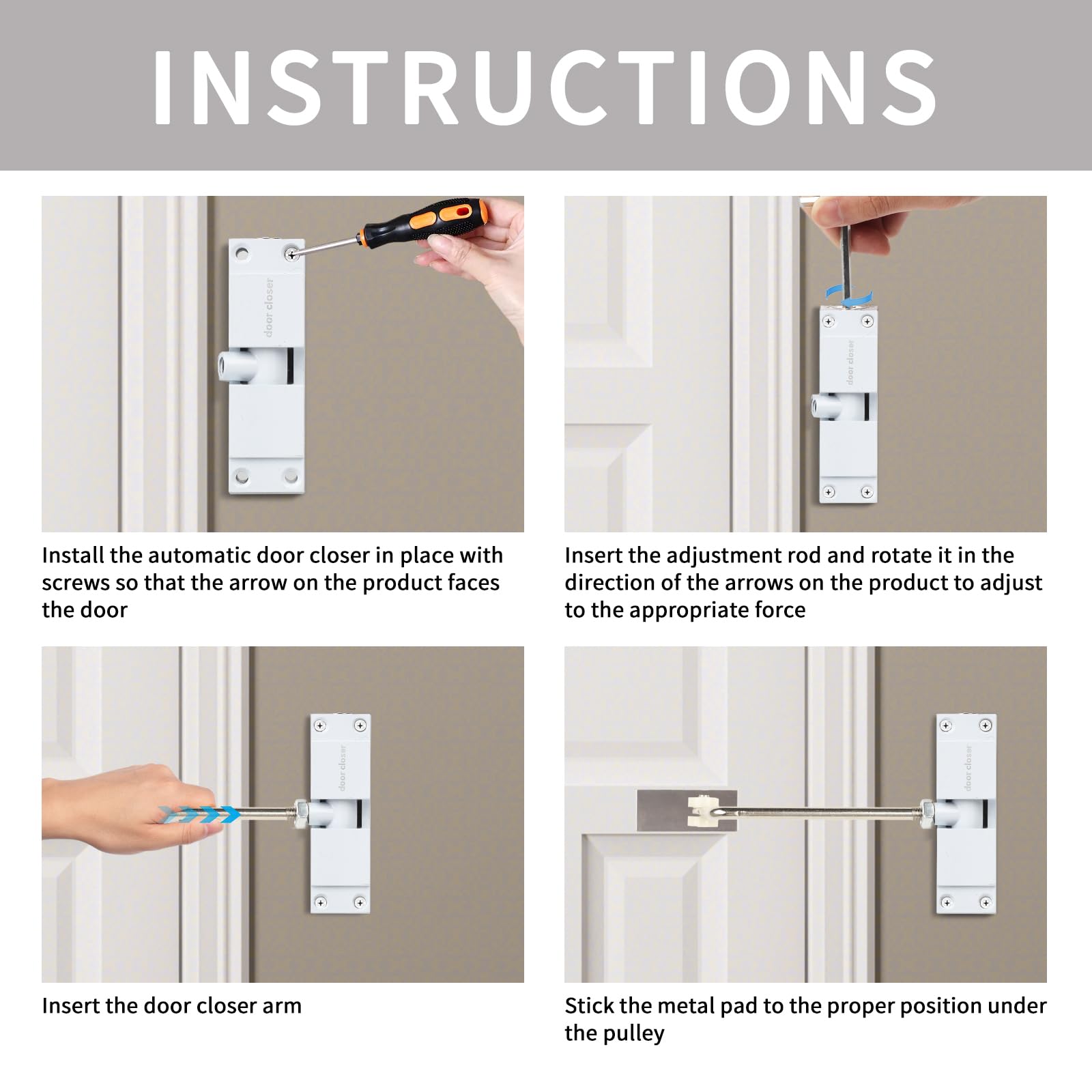 INSTRUCTIONS

door closer

Install the automatic door closer in place with screws so that the arrow on the product faces the door

door closer

Insert the adjustment rod and rotate it in the direction of the arrows on the product to adjust to the appropriate force

door closer

Insert the door closer arm

door closer

Stick the metal pad to the proper position under the pulley