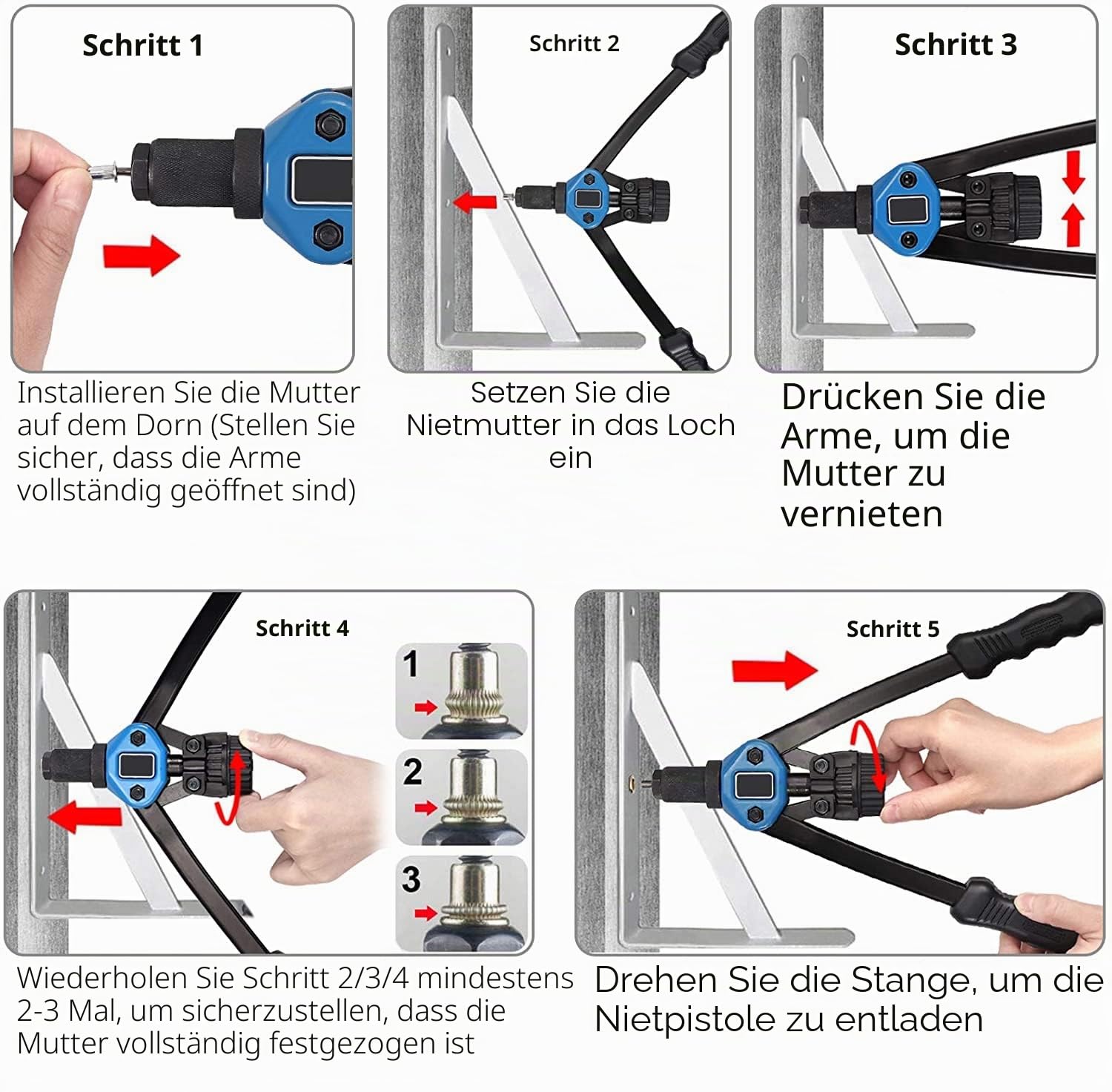 Schritt 1

Installieren Sie die Mutter auf dem Dorn (Stellen Sie sicher, dass die Arme vollständig geöffnet sind)

Schritt 2

Setzen Sie die Nietmutter in das Loch ein

Schritt 3

Drücken Sie die Arme, um die Mutter zu vernieten

Schritt 4

1

2

3

Wiederholen Sie Schritt 2/3/4 mindestens 2-3 Mal, um sicherzustellen, dass die Mutter vollständig festgezogen ist

Schritt 5

Drehen Sie die Stange, um die Nietpistole zu entladen