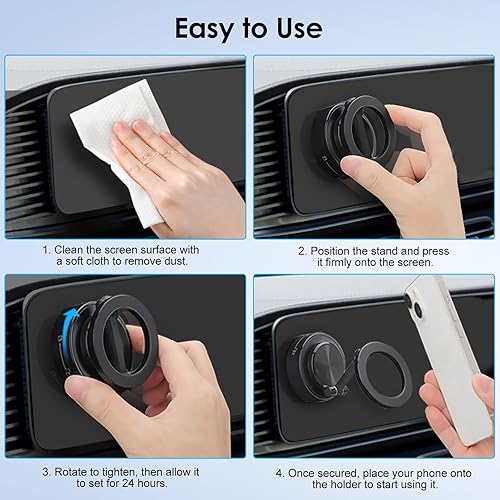 Easy to Use

1. Clean the screen surface with a soft cloth to remove dust.

2. Position the stand and press it firmly onto the screen.

3. Rotate to tighten, then allow it to set for 24 hours.

4. Once secured, place your phone onto the holder to start using it.