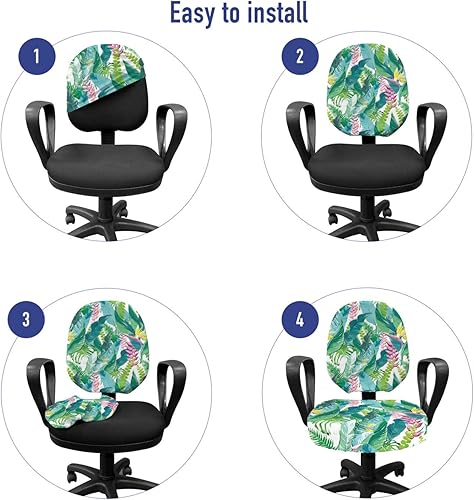 Easy to install

1

2

3

4