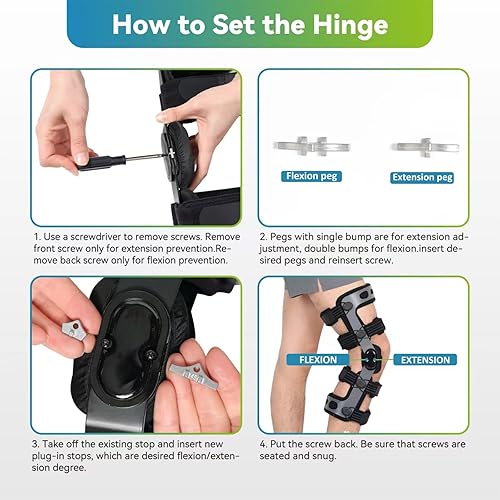 How to Set the Hinge

1. Use a screwdriver to remove screws. Remove front screw only for extension prevention.Remove back screw only for flexion prevention.

Flexion peg

Extension peg

2. Pegs with single bump are for extension adjustment, double bumps for flexion.insert desired pegs and reinsert screw.

3. Take off the existing stop and insert new plug-in stops, which are desired flexion/extension degree.

FLEXION

EXTENSION

4. Put the screw back. Be sure that screws are seated and snug.