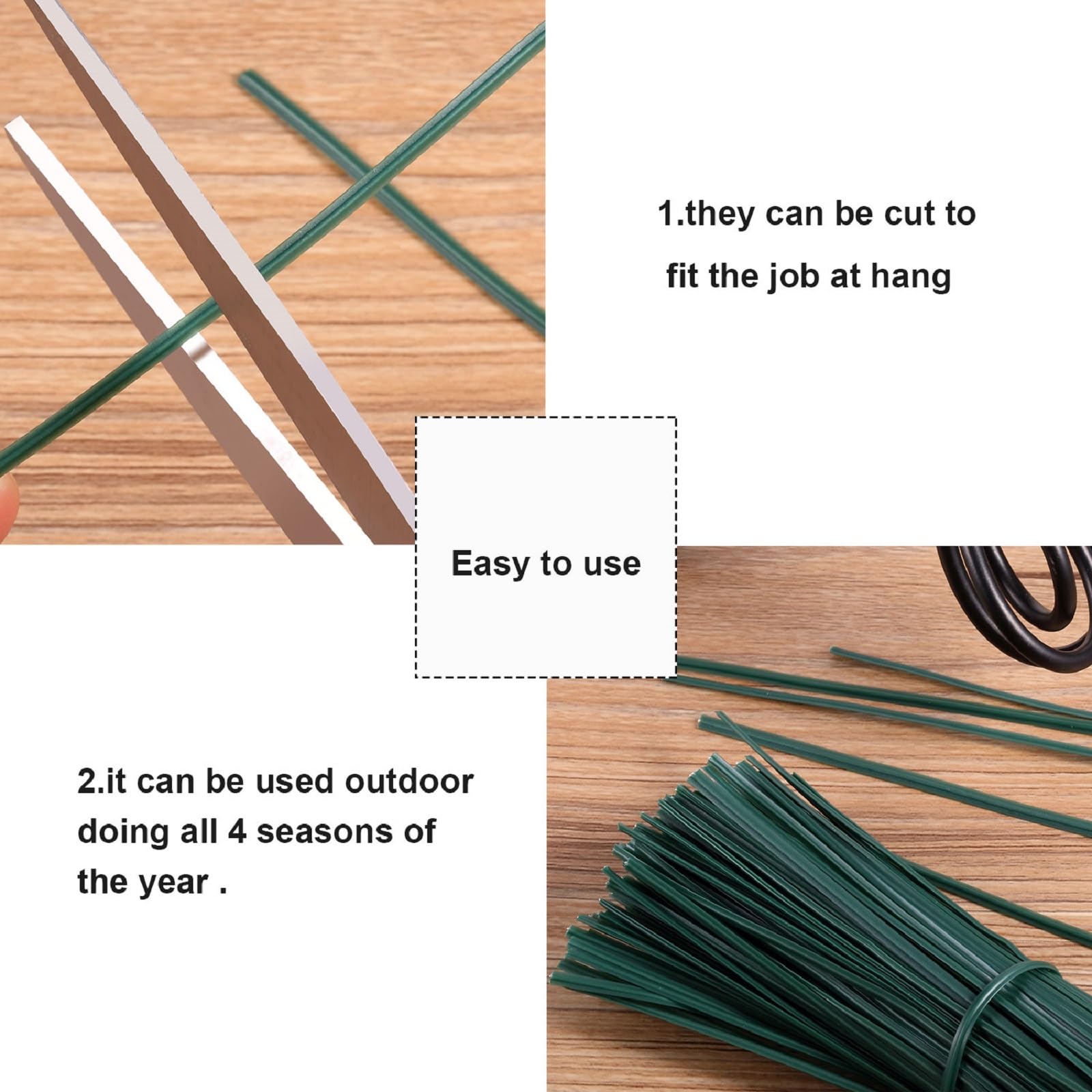 1.they can be cut to fit the job at hang

Easy to use

2.it can be used outdoor doing all 4 seasons of the year .