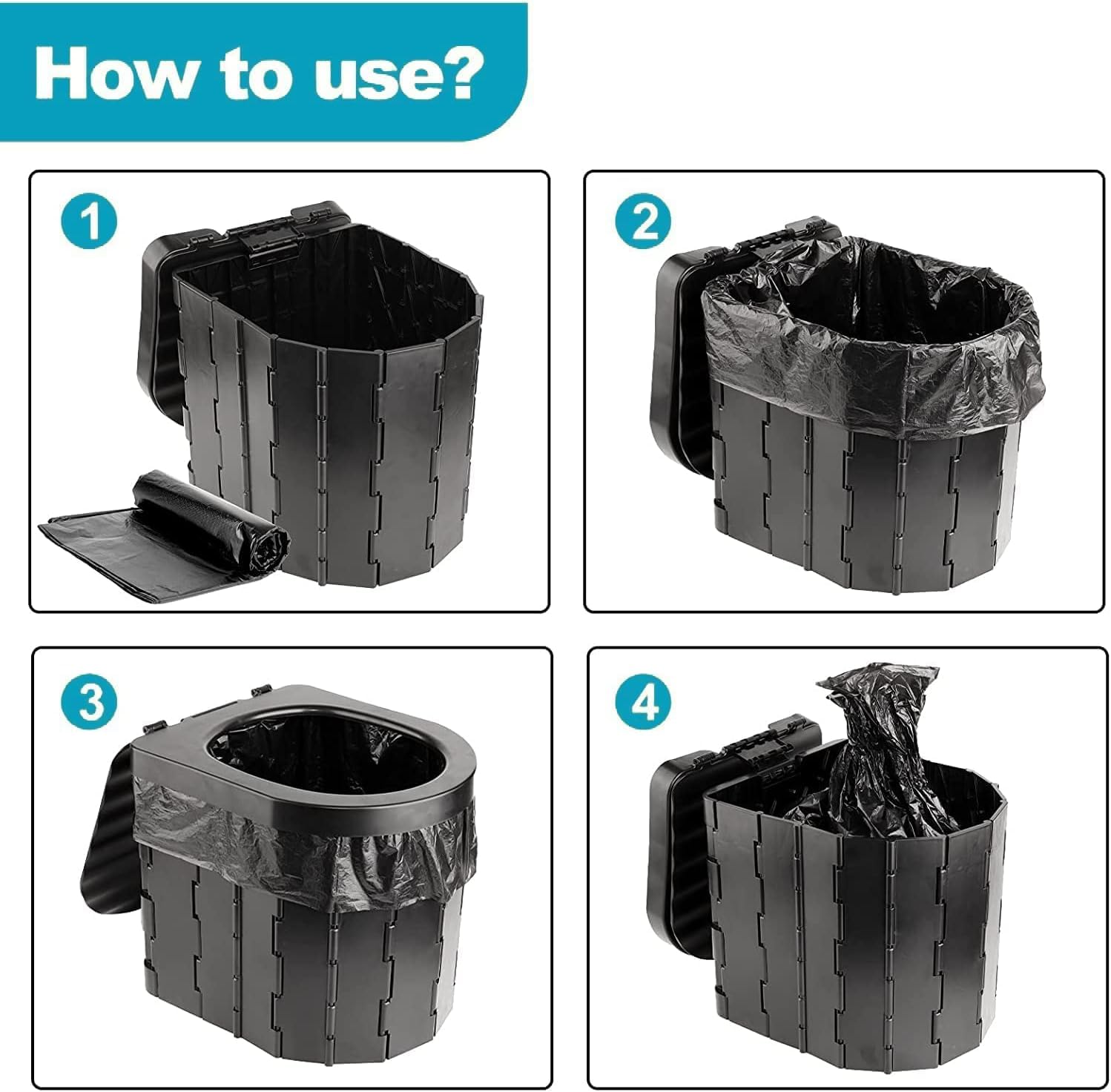 How to use?

1

2

3

4