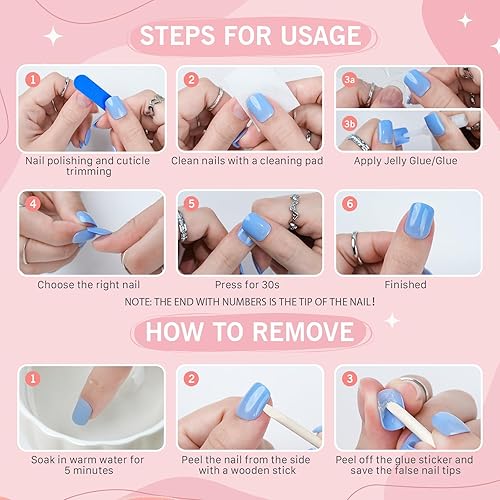 STEPS FOR USAGE

1
Nail polishing and cuticle trimming

2
Clean nails with a cleaning pad

3a
3b
Apply Jelly Glue/Glue

4
Choose the right nail

5
Press for 30s

6
Finished

NOTE: THE END WITH NUMBERS IS THE TIP OF THE NAIL!

HOW TO REMOVE

1
Soak in warm water for 5 minutes

2
Peel the nail from the side with a wooden stick

3
Peel off the glue sticker and save the false nail tips