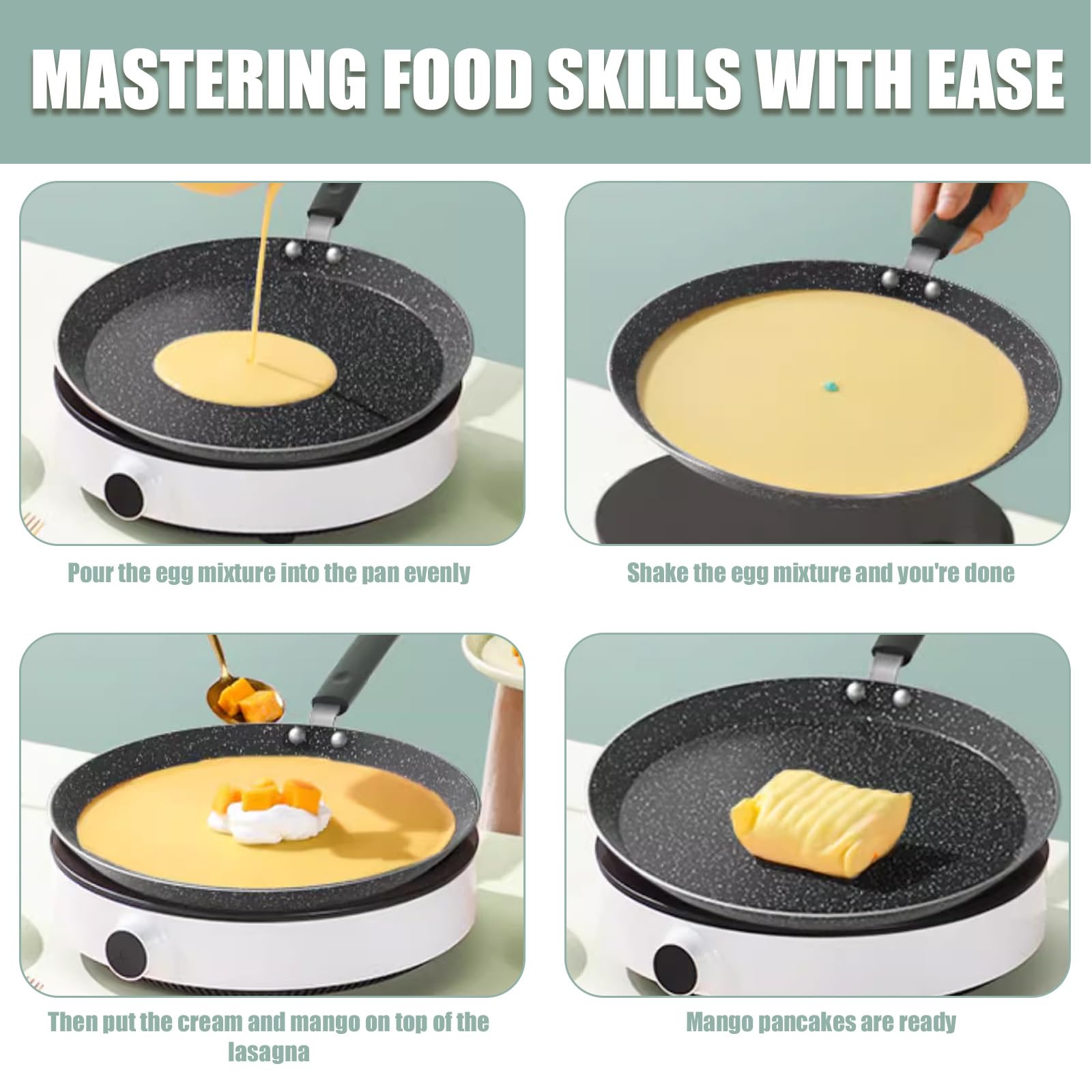 MASTERING FOOD SKILLS WITH EASE

Pour the egg mixture into the pan evenly

Shake the egg mixture and you're done

Then put the cream and mango on top of the lasagna

Mango pancakes are ready