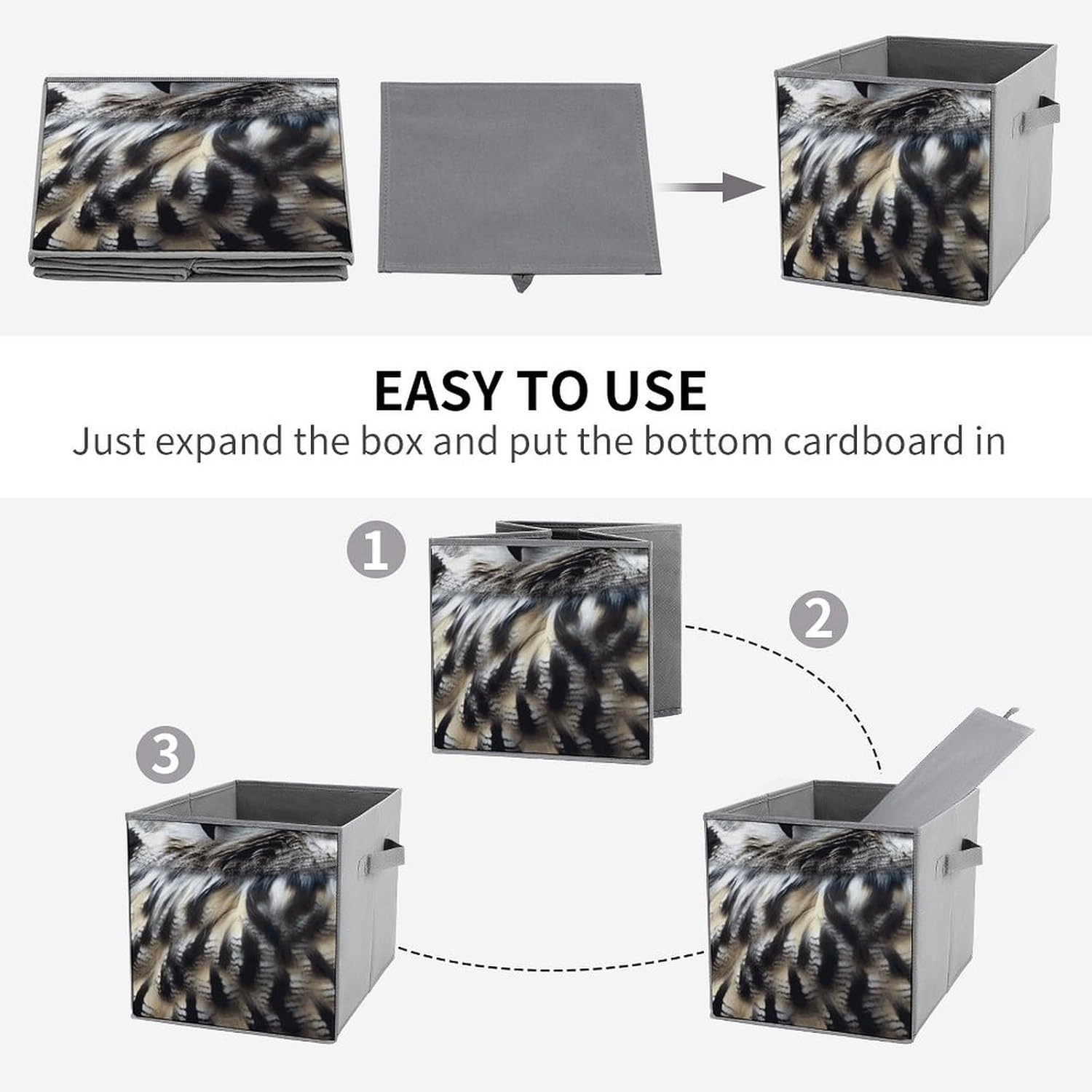 EASY TO USE
Just expand the box and put the bottom cardboard in

1

2

3