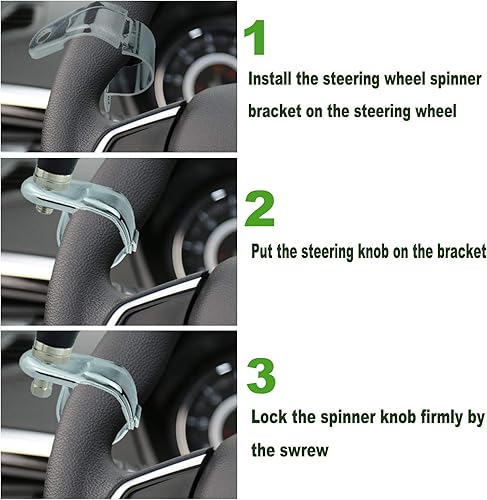 1

Install the steering wheel spinner bracket on the steering wheel

2

Put the steering knob on the bracket

3

Lock the spinner knob firmly by the swrew