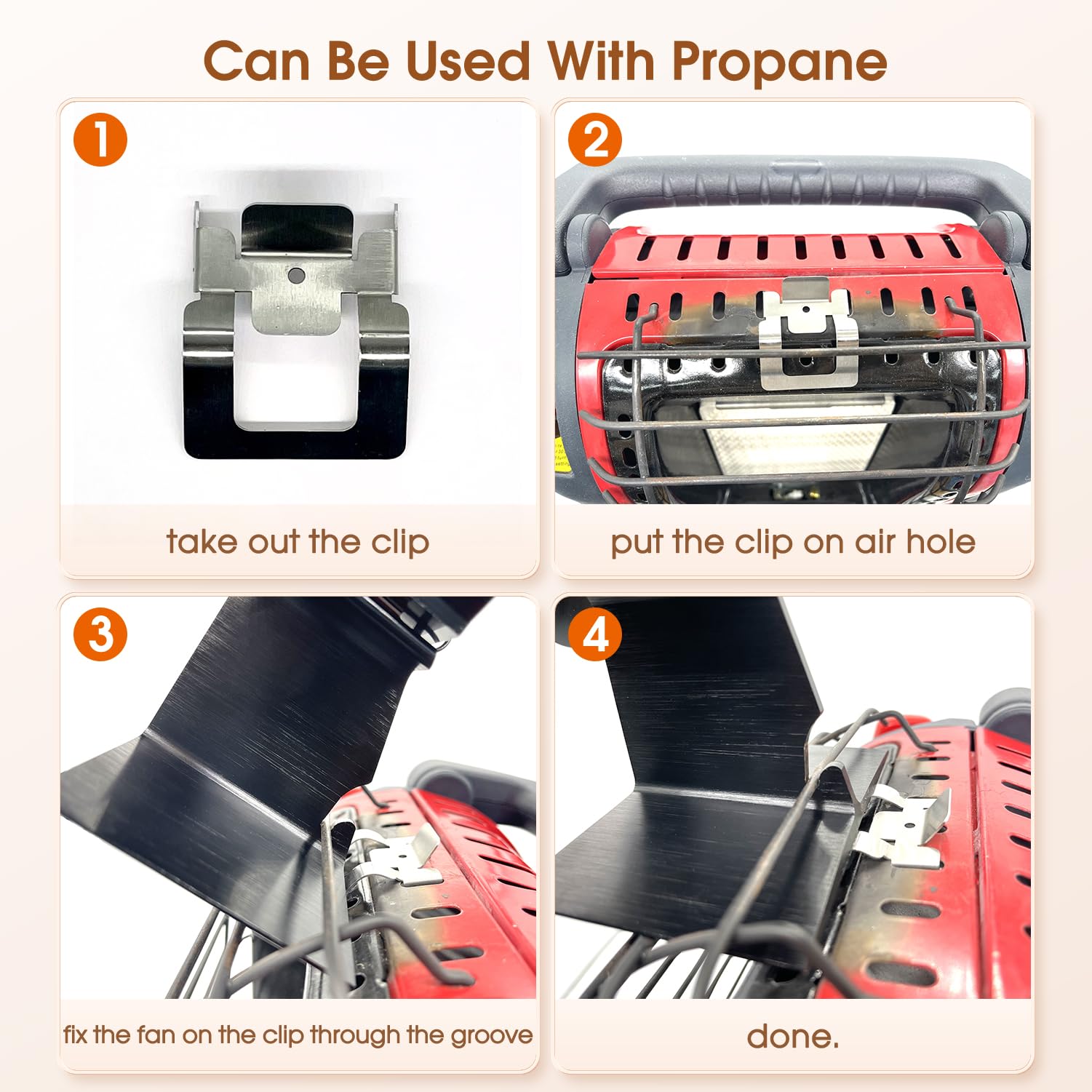 Can Be Used With Propane

1

take out the clip

2

put the clip on air hole

3

fix the fan on the clip through the groove

4

done.