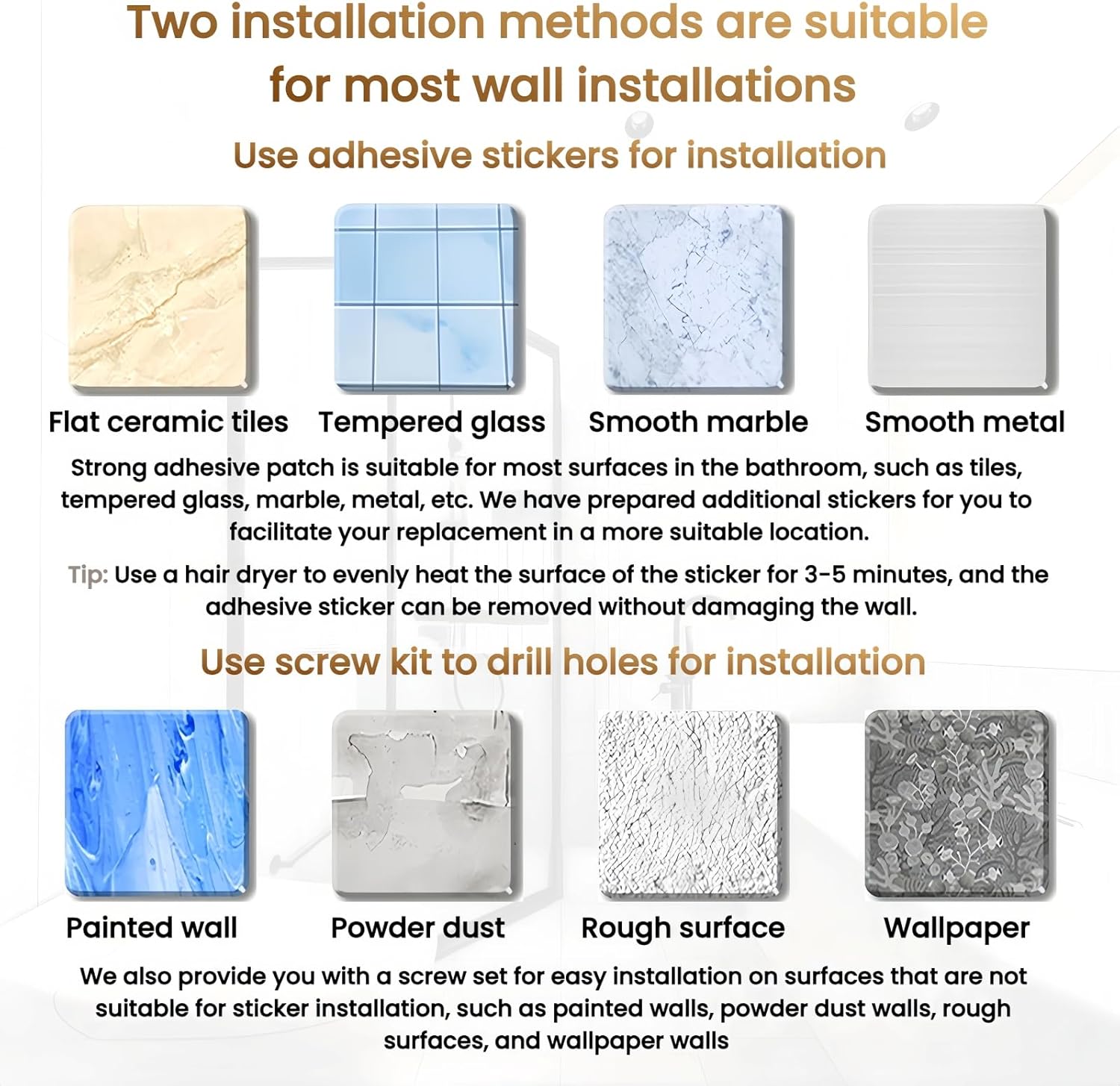 Two installation methods are suitable for most wall installations

Use adhesive stickers for installation

Flat ceramic tiles Tempered glass Smooth marble Smooth metal

Strong adhesive patch is suitable for most surfaces in the bathroom, such as tiles, tempered glass, marble, metal, etc. We have prepared additional stickers for you to facilitate your replacement in a more suitable location.

Tip: Use a hair dryer to evenly heat the surface of the sticker for 3-5 minutes, and the adhesive sticker can be removed without damaging the wall.

Use screw kit to drill holes for installation

Painted wall Powder dust Rough surface Wallpaper

We also provide you with a screw set for easy installation on surfaces that are not suitable for sticker installation, such as painted walls, powder dust walls, rough surfaces, and wallpaper walls