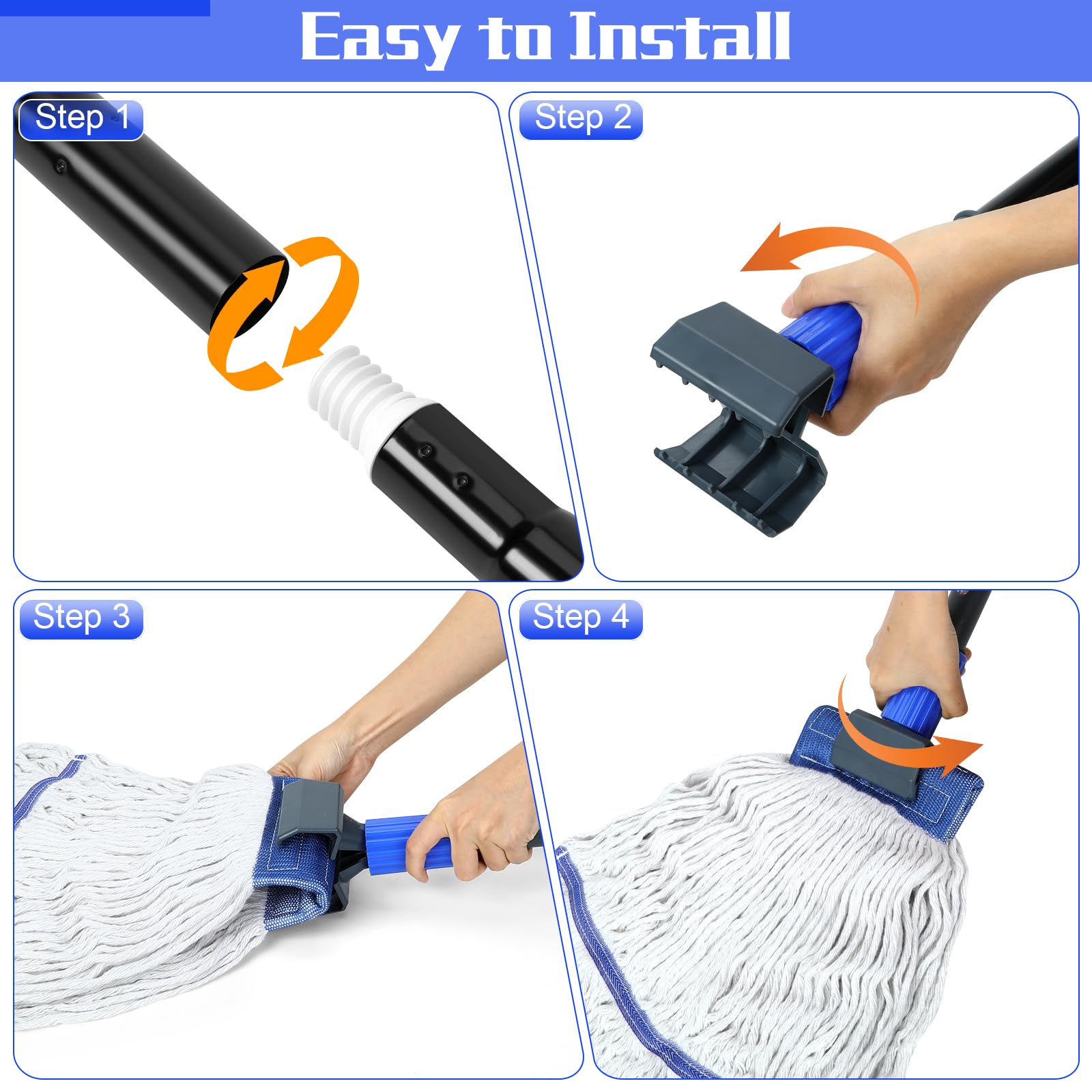 Easy to Install

Step 1

Step 2

Step 3

Step 4