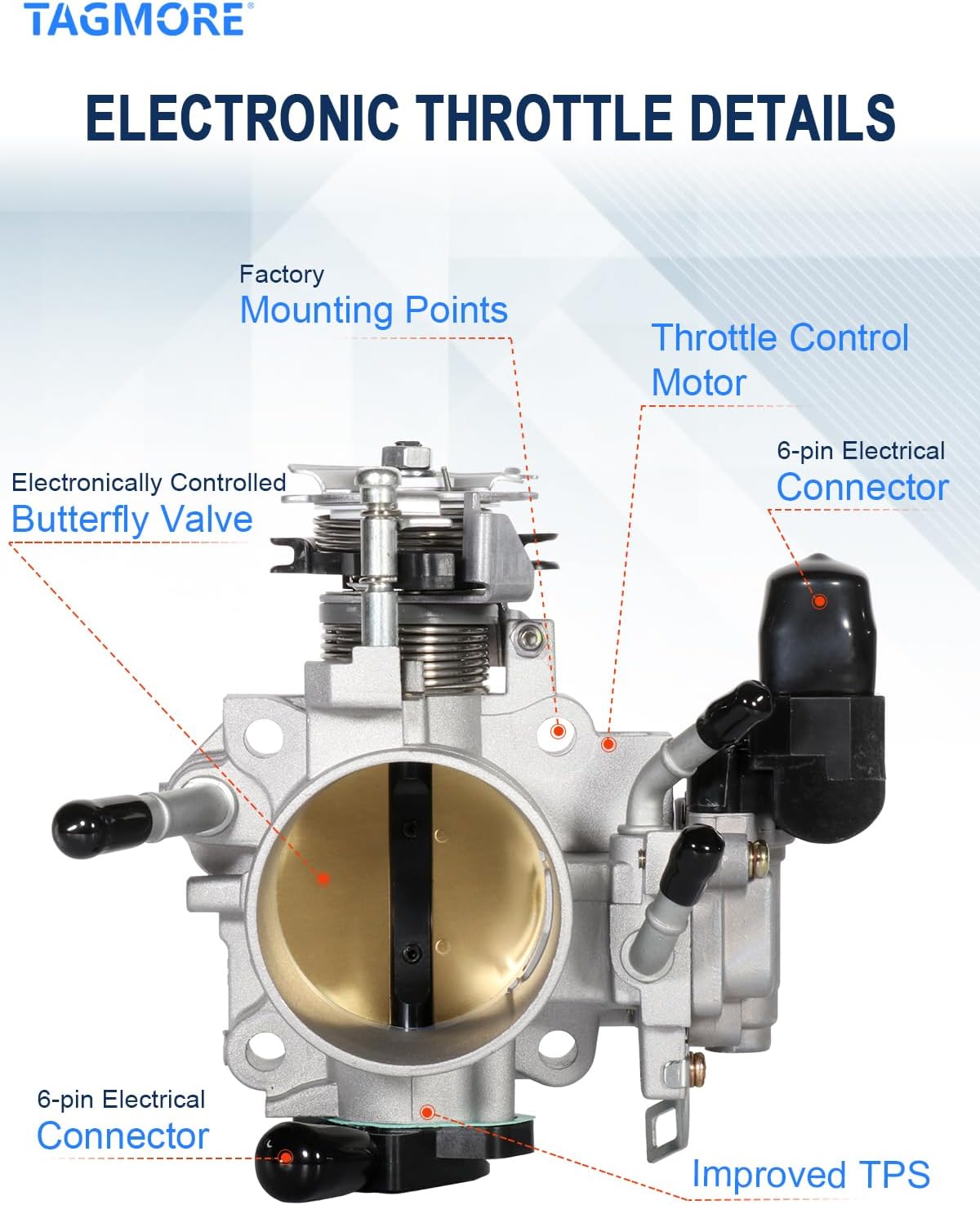 TAGMORE®

ELECTRONIC THROTTLE DETAILS

Factory
Mounting Points

Throttle Control
Motor

6-pin Electrical
Connector

Electronically Controlled
Butterfly Valve

6-pin Electrical
Connector

Improved TPS