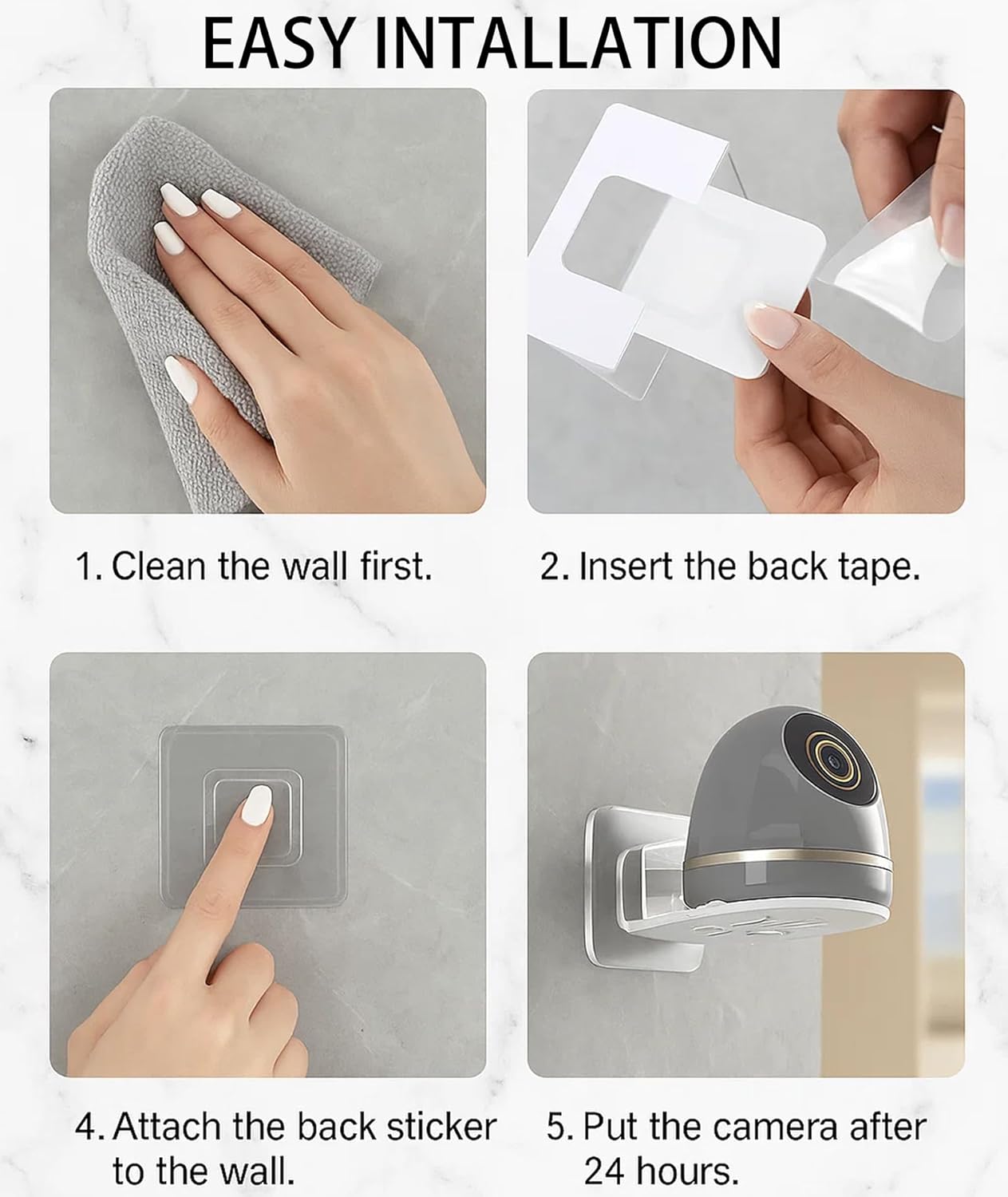 EASY INTALLATION

1. Clean the wall first.

2. Insert the back tape.

4. Attach the back sticker to the wall.

5. Put the camera after 24 hours.