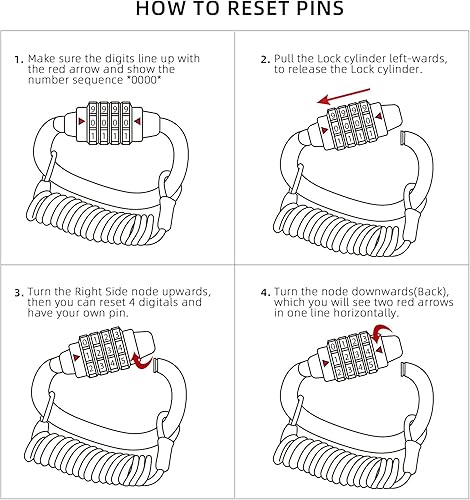 HOW TO RESET PINS

1. Make sure the digits line up with the red arrow and show the number sequence *0000*

9 9 9 9
0 0 0 0
1 1 1 1

2. Pull the Lock cylinder left-wards, to release the Lock cylinder.

9 9 9 9
0 0 0 0
1 1 1 1

3. Turn the Right Side node upwards, then you can reset 4 digitals and have your own pin.

0 1 2 3
1 2 3 4
2 3 4 5

4. Turn the node downwards(Back), which you will see two red arrows in one line horizontally.

0 1 2 3
1 2 3 4
2 3 4 5